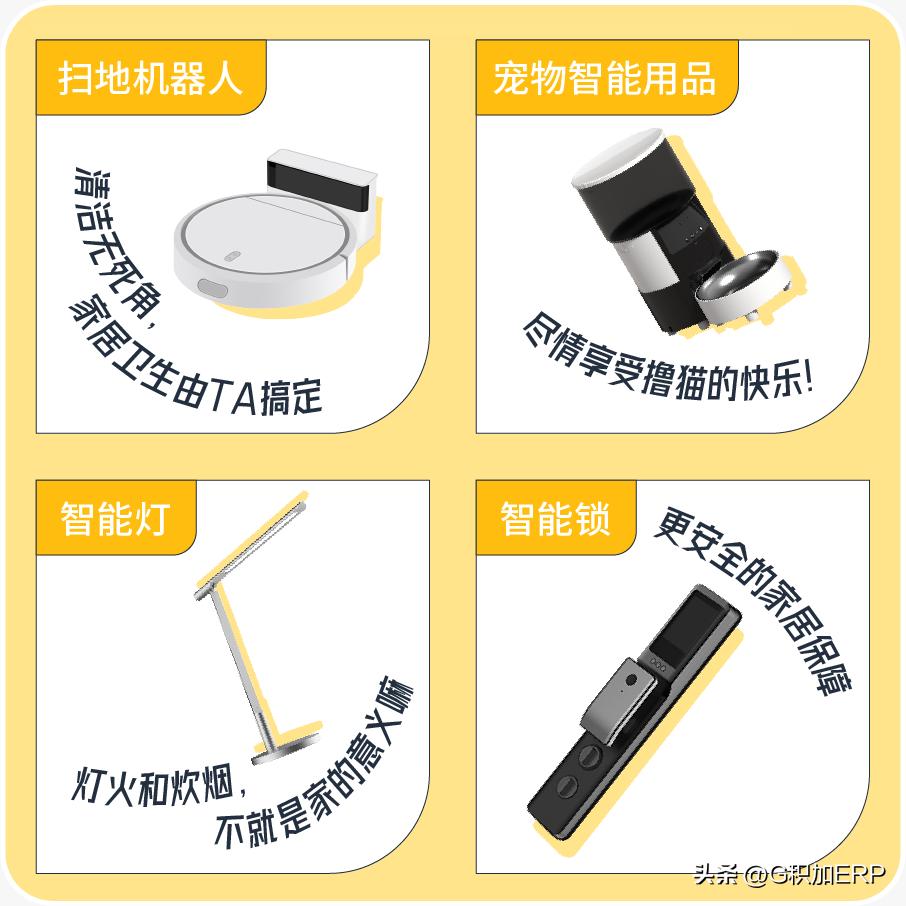 扫地机器人

清洁无死角，家居卫生由TA搞定

宠物智能用品

尽情享受撸猫的快乐！

智能灯

灯火和炊烟，不就是家的意义嘛

智能锁

更安全的家居保障

头条 @G积加ERP