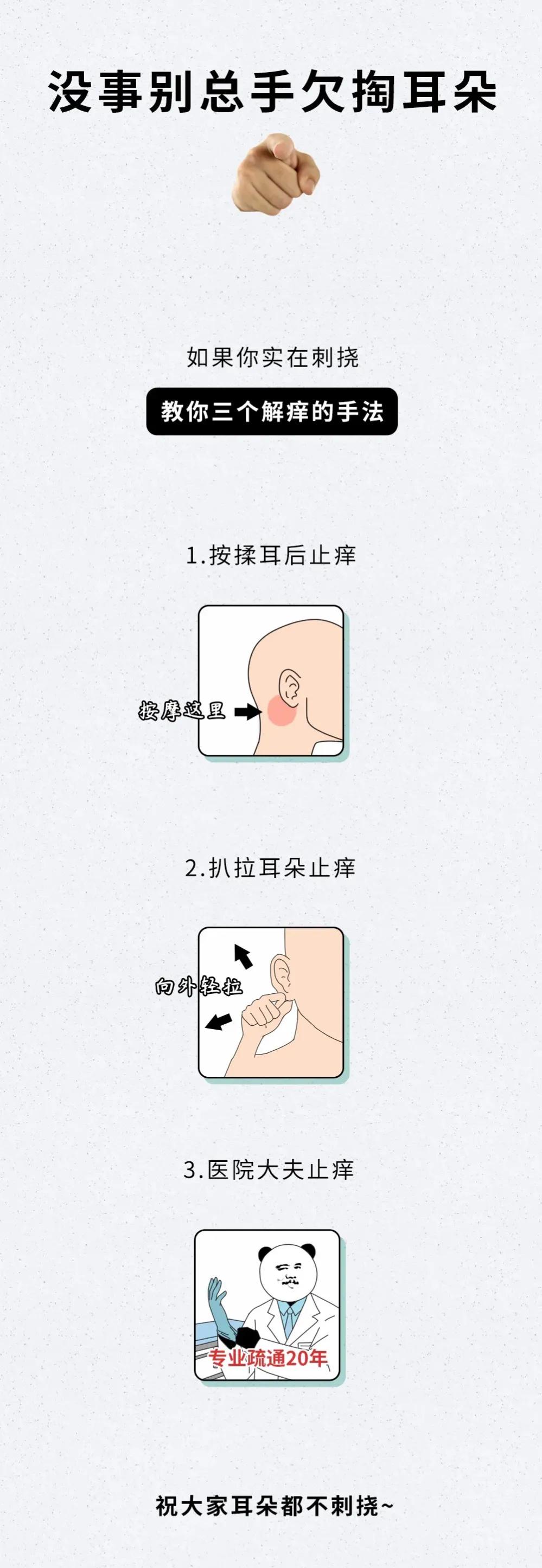 没事别总手欠掏耳朵

如果你实在刺挠

教你三个解痒的手法

1.按揉耳后止痒

按摩这里

2.扒拉耳朵止痒

向外轻拉

3.医院大夫止痒

专业疏通20年

祝大家耳朵都不刺挠~