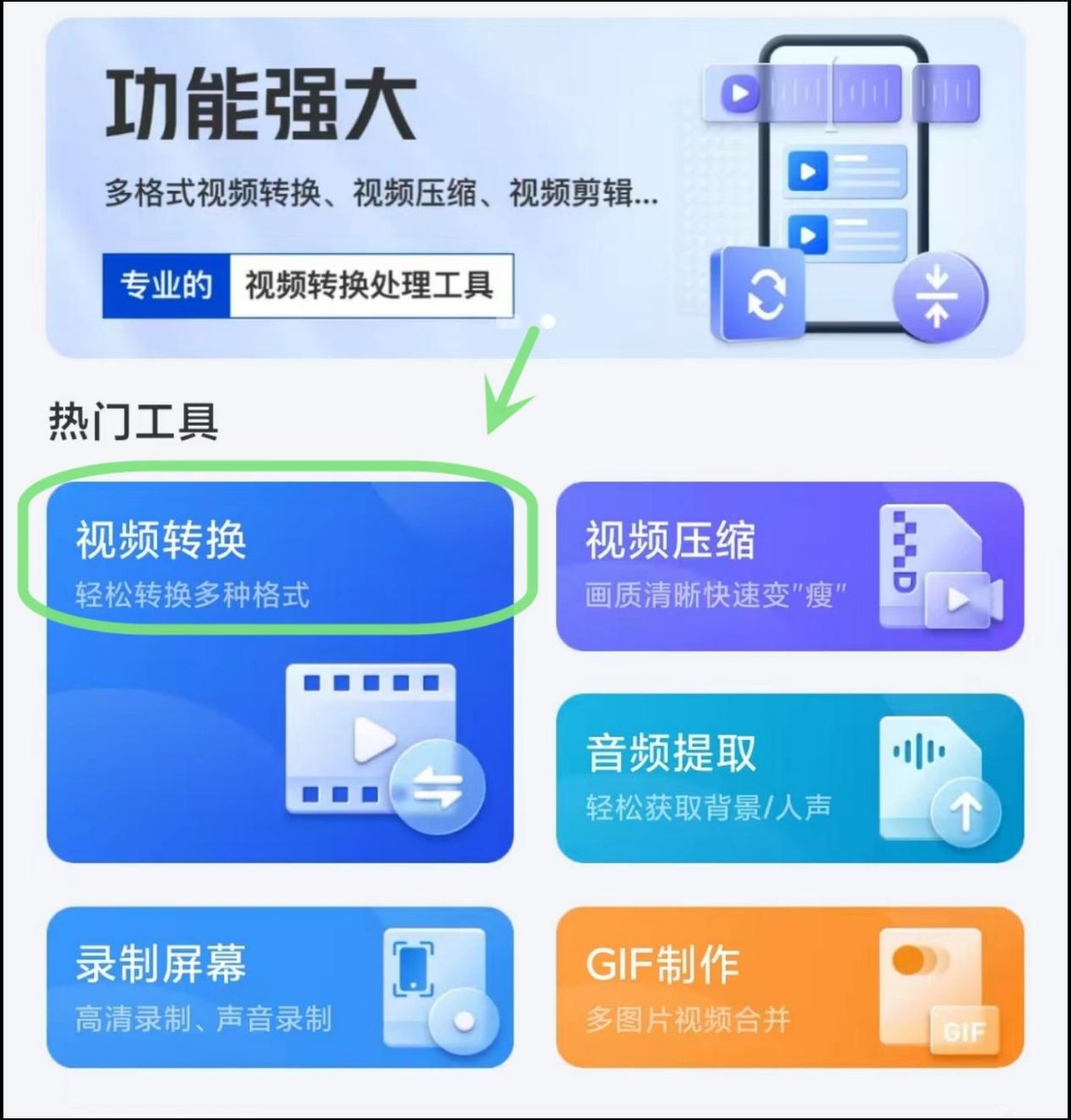 功能强大

多格式视频转换、视频压缩、视频剪辑...

专业的 视频转换处理工具

热门工具

视频转换
轻松转换多种格式

视频压缩
画质清晰快速变"瘦"

音频提取
轻松获取背景/人声

录制屏幕
高清录制、声音录制

GIF制作
多图片视频合并

GIF