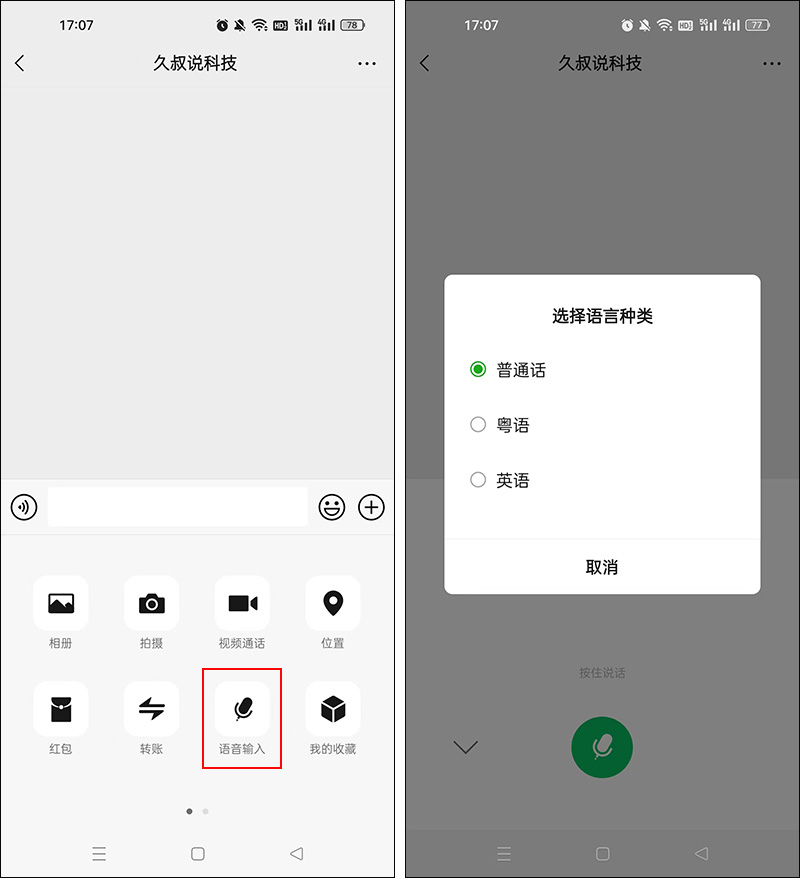 17:07
HD 5G 4G 78

久叔说科技

相册
拍摄
视频通话
位置
红包
转账
语音输入
我的收藏

17:07
HD 5G 4G 77

久叔说科技

选择语言种类
普通话
粤语
英语
取消

按住说话