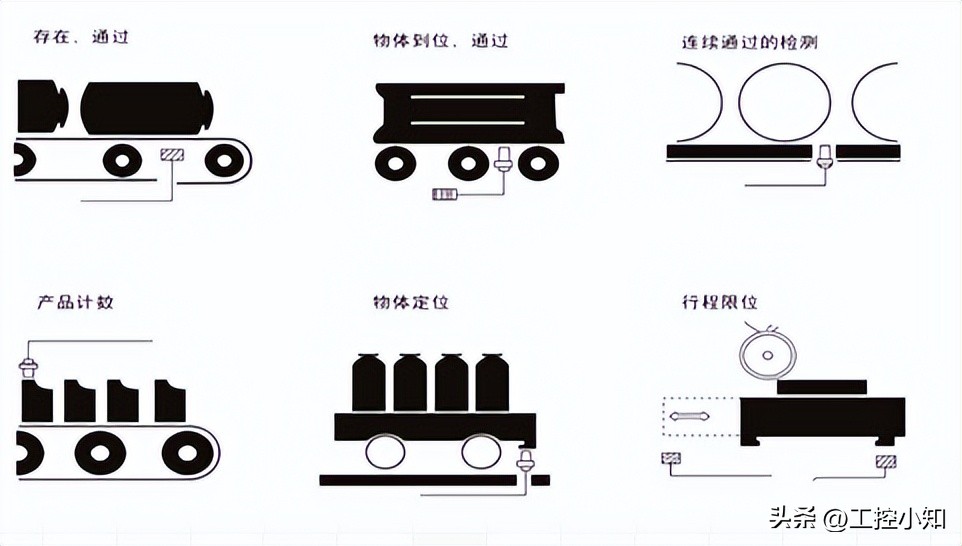 存在、通过

物体到位、通过

连续通过的检测

产品计数

物体定位

行程限位

头条 @工控小知