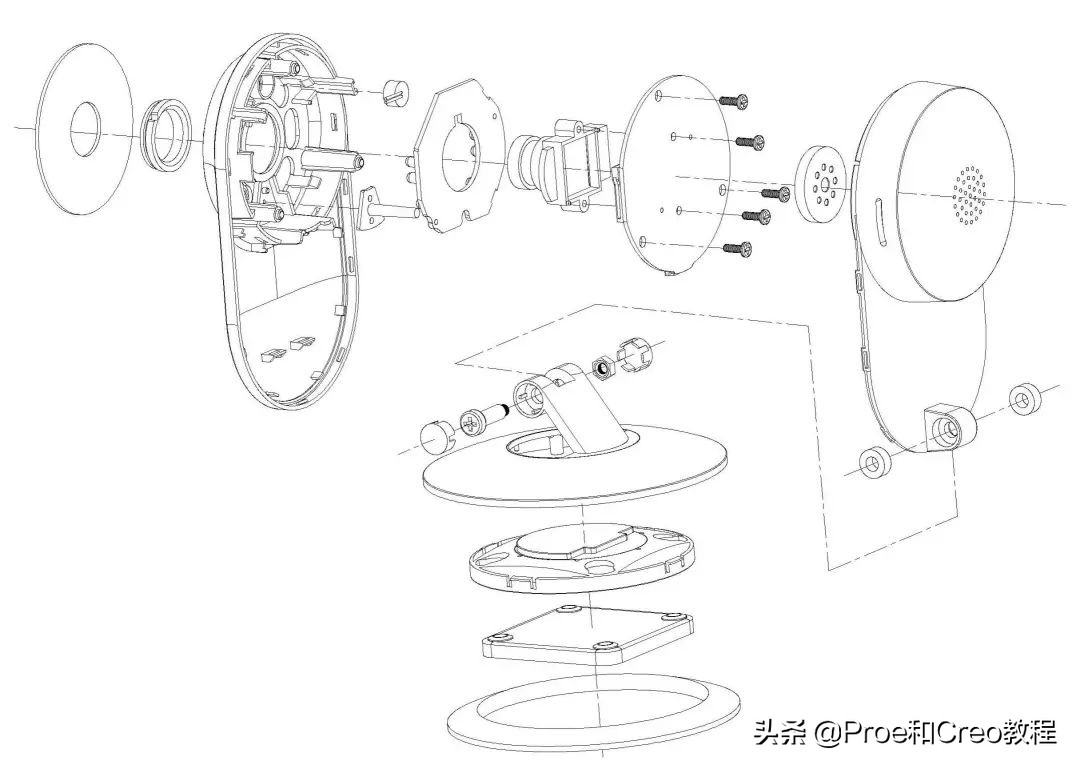 头条 @Proe和Creo教程