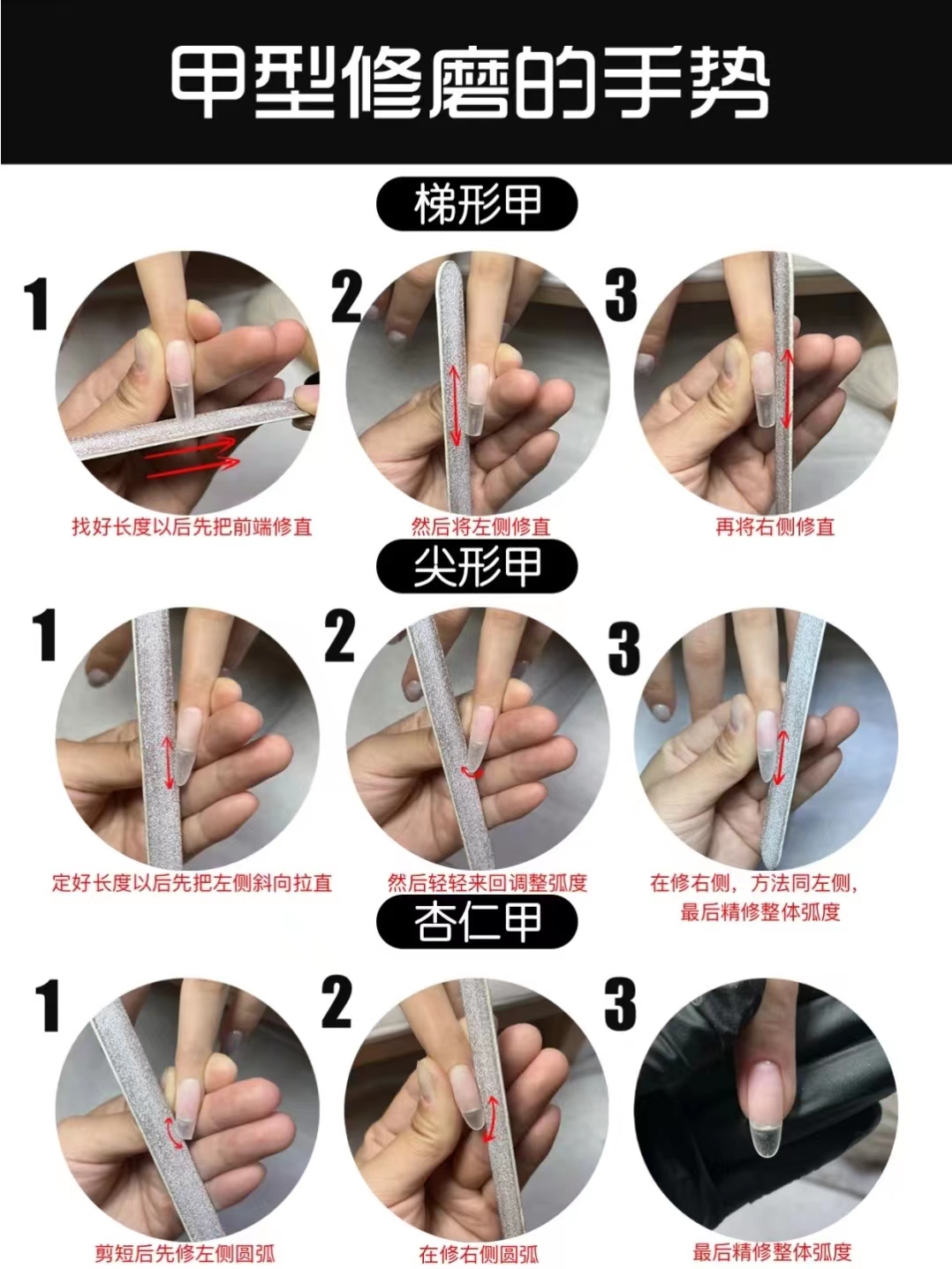 甲型修磨的手势

梯形甲

1

找好长度以后先把前端修直

2

然后将左侧修直

3

再将右侧修直

尖形甲

1

定好长度以后先把左侧斜向拉直

2

然后轻轻来回调整弧度

3

在修右侧，方法同左侧，最后精修整体弧度

杏仁甲

1

剪短后先修左侧圆弧

2

在修右侧圆弧

3

最后精修整体弧度