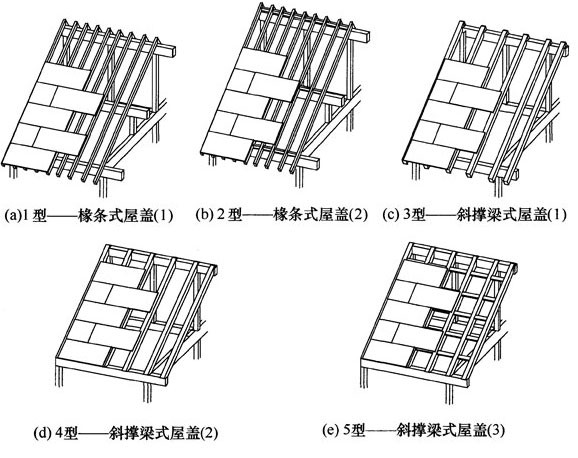 (a)1 型——椽条式屋盖(1)

(b) 2 型——椽条式屋盖(2)

(c) 3型——斜撑梁式屋盖(1)

(d) 4型——斜撑梁式屋盖(2)

(e) 5型——斜撑梁式屋盖(3)