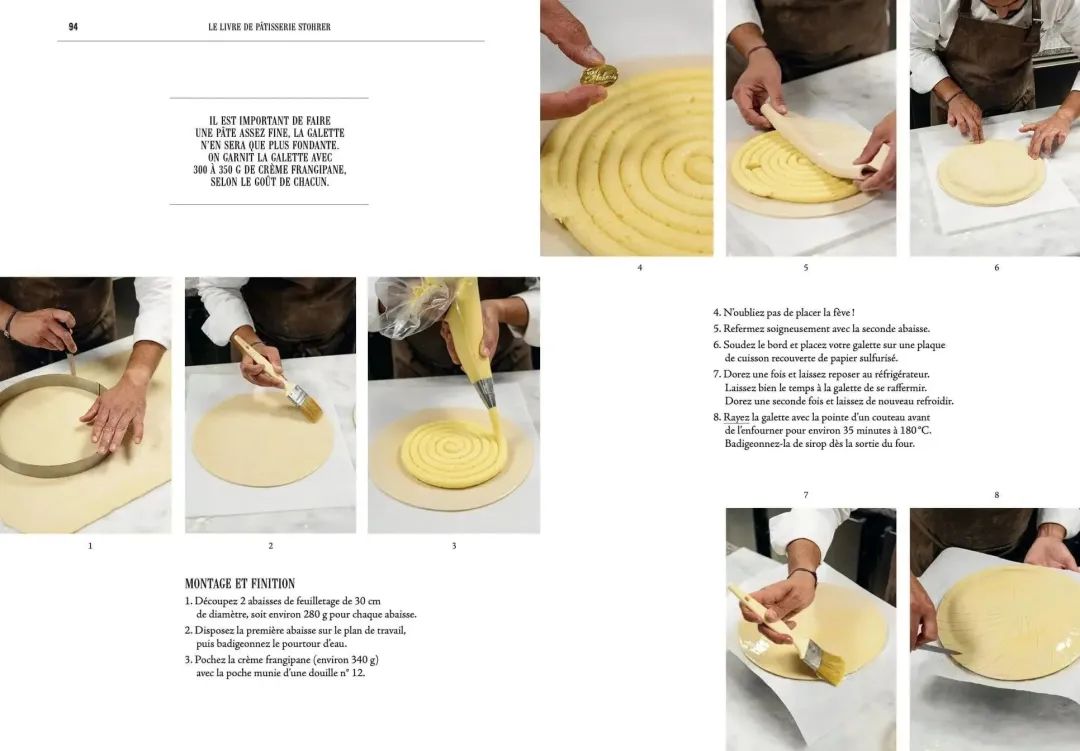 94

LE LIVRE DE PÂTISSERIE STOHRER

IL EST IMPORTANT DE FAIRE UNE PÂTE ASSEZ FINE, LA GALETTE N'EN SERA QUE PLUS FONDANTE. ON GARNIT LA GALETTE AVEC 300 À 350 G DE CRÈME FRANGIPANE, SELON LE GOÛT DE CHACUN.

1

2

3

MONTAGE ET FINITION

1. Découpez 2 abaisses de feuilletage de 30 cm de diamètre, soit environ 280 g pour chaque abaisse.
2. Disposez la première abaisse sur le plan de travail, puis badigeonnez le pourtour d'eau.
3. Pochez la crème frangipane (environ 340 g) avec la poche munie d'une douille n° 12.

4

5

6

4. N'oubliez pas de placer la fève !
5. Refermez soigneusement avec la seconde abaisse.
6. Soudez le bord et placez votre galette sur une plaque de cuisson recouverte de papier sulfurisé.
7. Dorez une fois et laissez reposer au réfrigérateur. Laissez bien le temps à la galette de se raffermir. Dorez une seconde fois et laissez de nouveau refroidir.
8. Rayez la galette avec la pointe d'un couteau avant de l'enfourner pour environ 35 minutes à 180 °C. Badigeonnez-la de sirop dès la sortie du four.

7

8