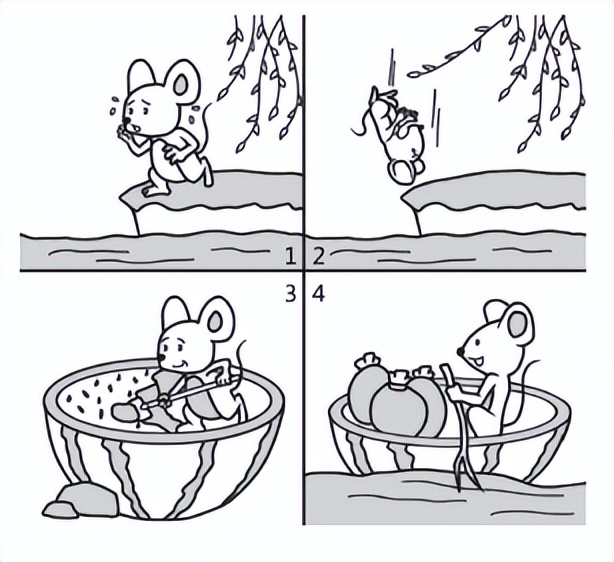 1 2

3 4