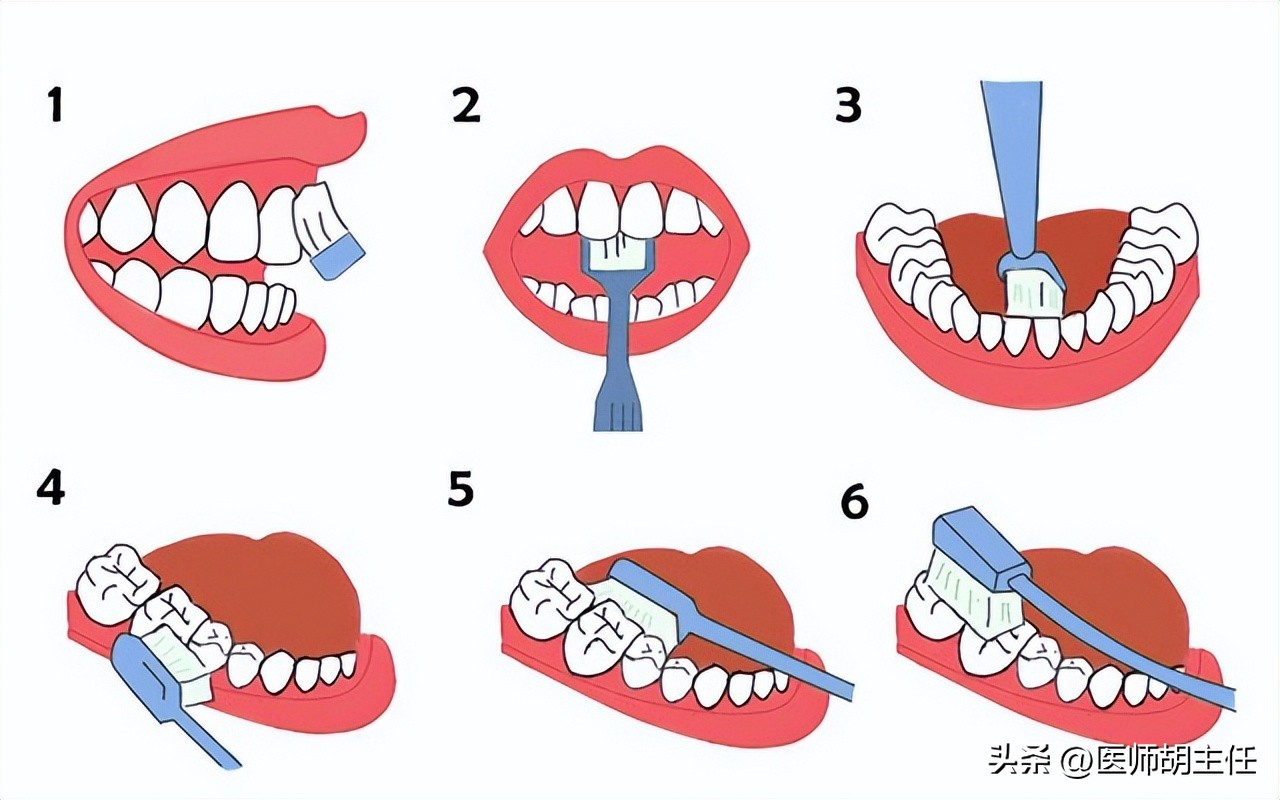 1

2

3

4

5

6

头条 @医师胡主任