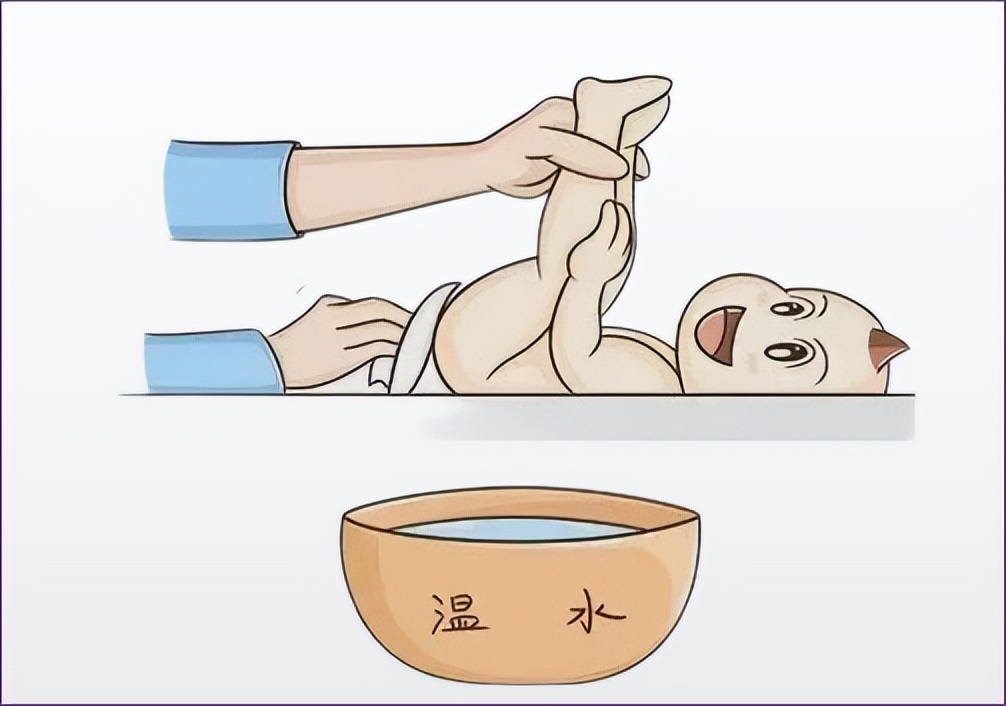 温 水