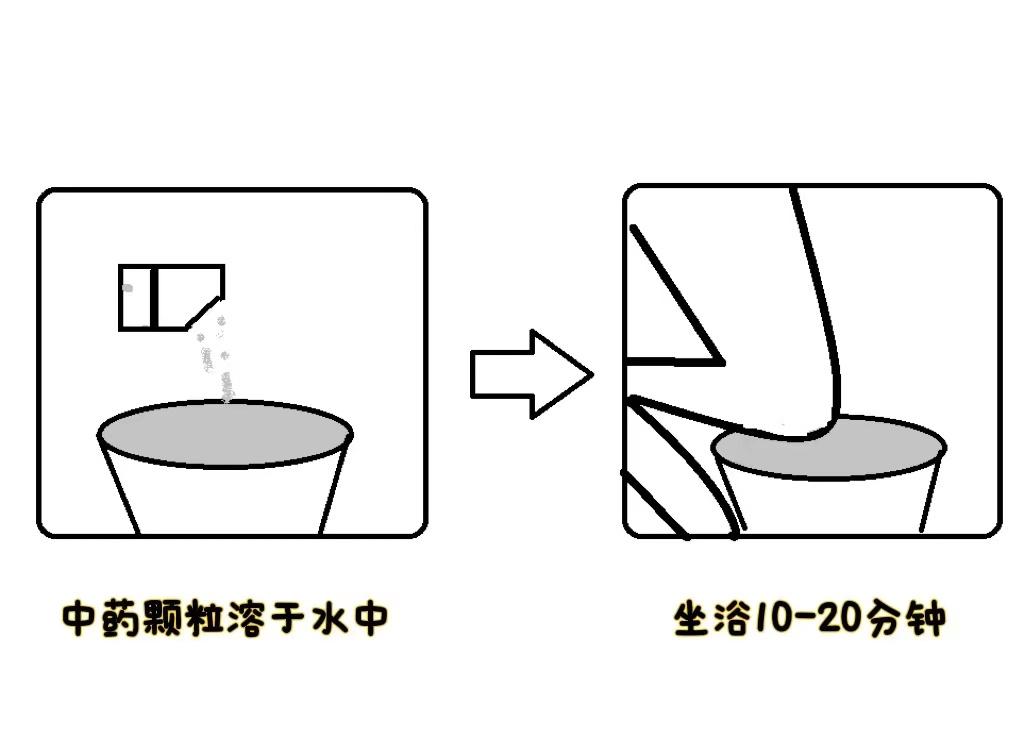 中药颗粒溶于水中

坐浴10-20分钟