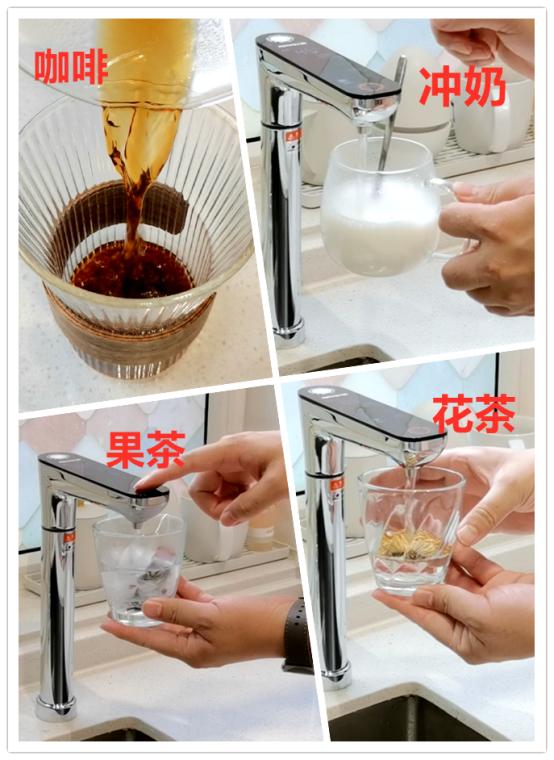 咖啡

冲奶

果茶

花茶