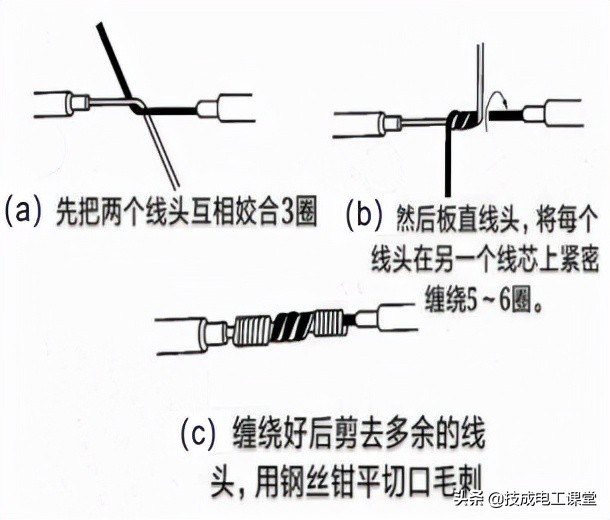 (a) 先把两个线头互相姣合3圈

(b) 然后板直线头，将每个线头在另一个线芯上紧密缠绕5～6圈。

(c) 缠绕好后剪去多余的线头，用钢丝钳平切口毛刺

头条 @技成电工课堂