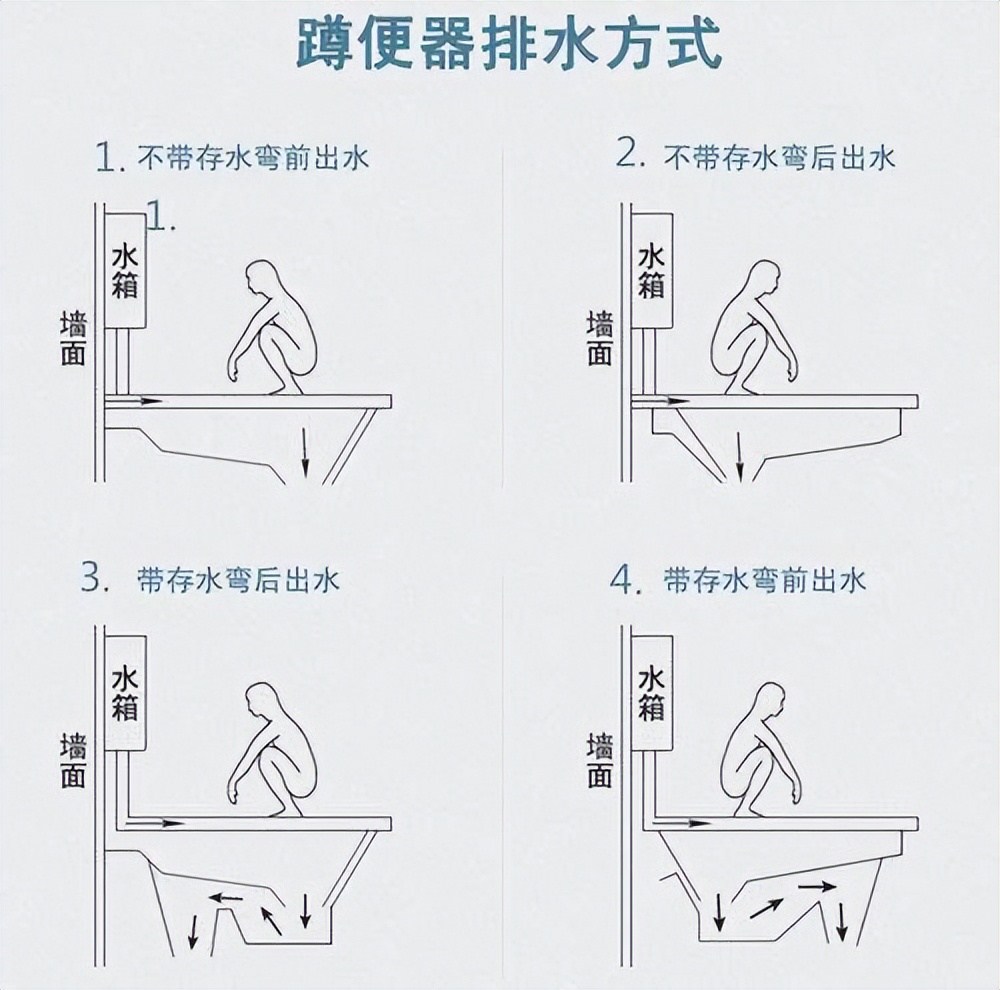 蹲便器排水方式

1. 不带存水弯前出水

1.

水箱

墙面

2. 不带存水弯后出水

水箱

墙面

3. 带存水弯后出水

水箱

墙面

4. 带存水弯前出水

水箱

墙面