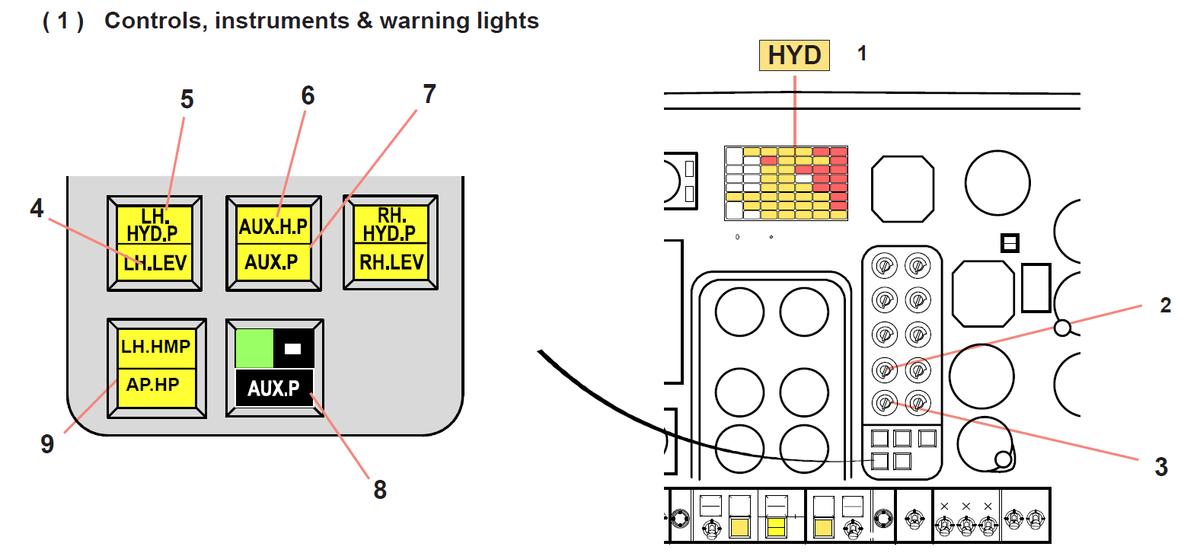 ( 1 ) Controls, instruments & warning lights

5
6
7
4
LH. HYD.P
LH.LEV
AUX.H.P
AUX.P
RH. HYD.P
RH.LEV
LH.HMP
AP.HP
AUX.P
9
8

HYD
1
2
3