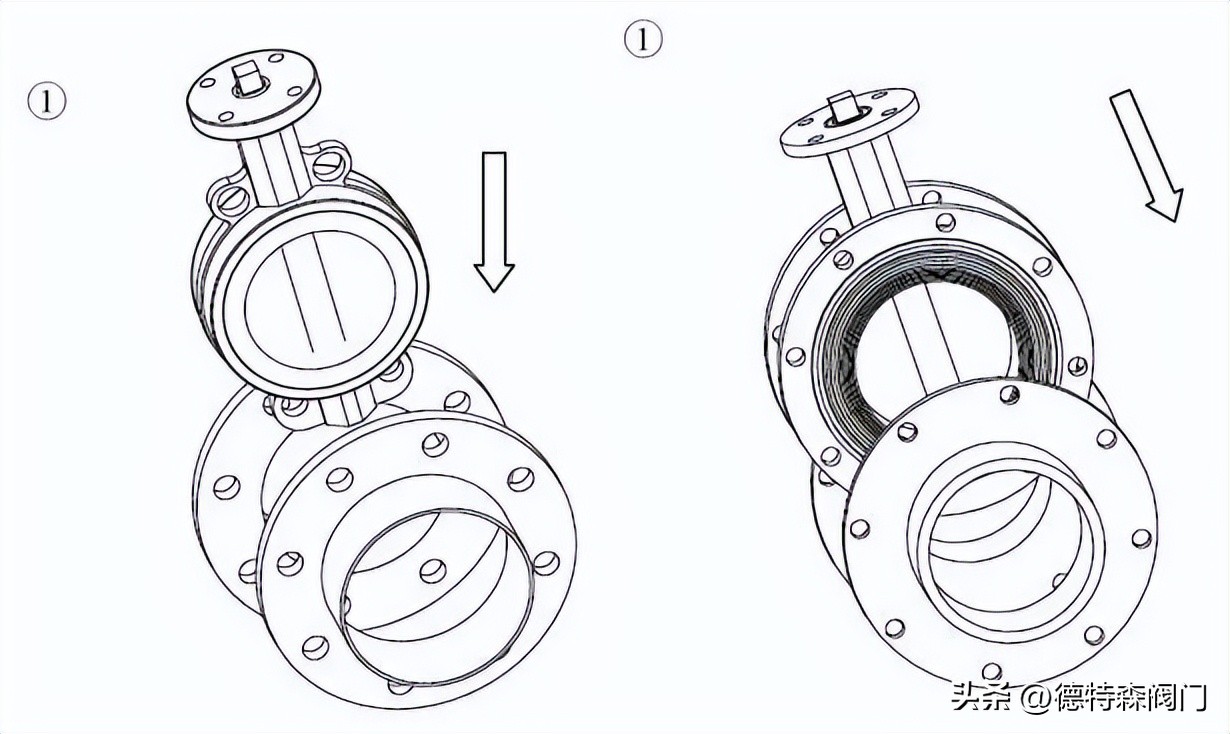 ①

①

头条 @德特森阀门