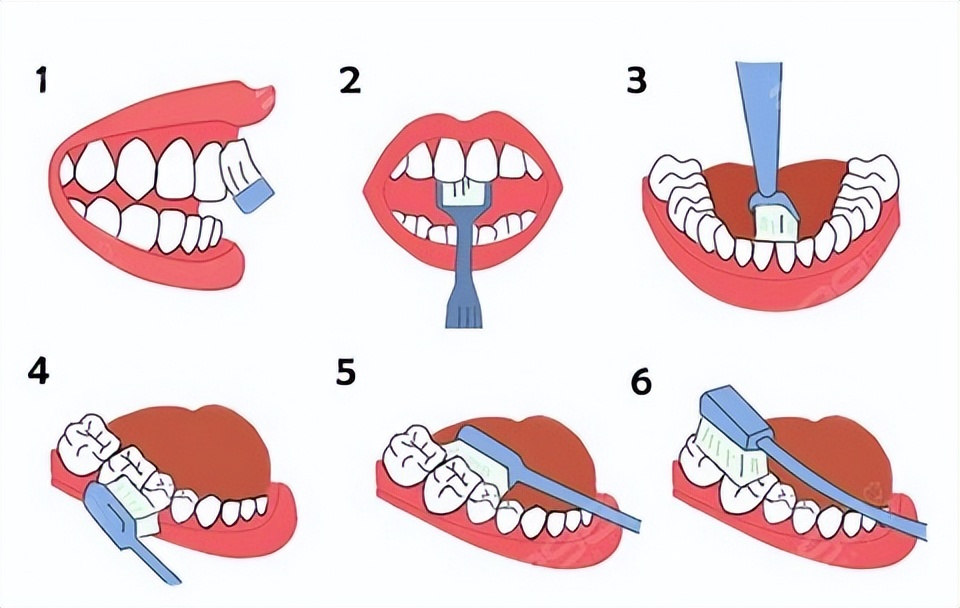 1

2

3

4

5

6