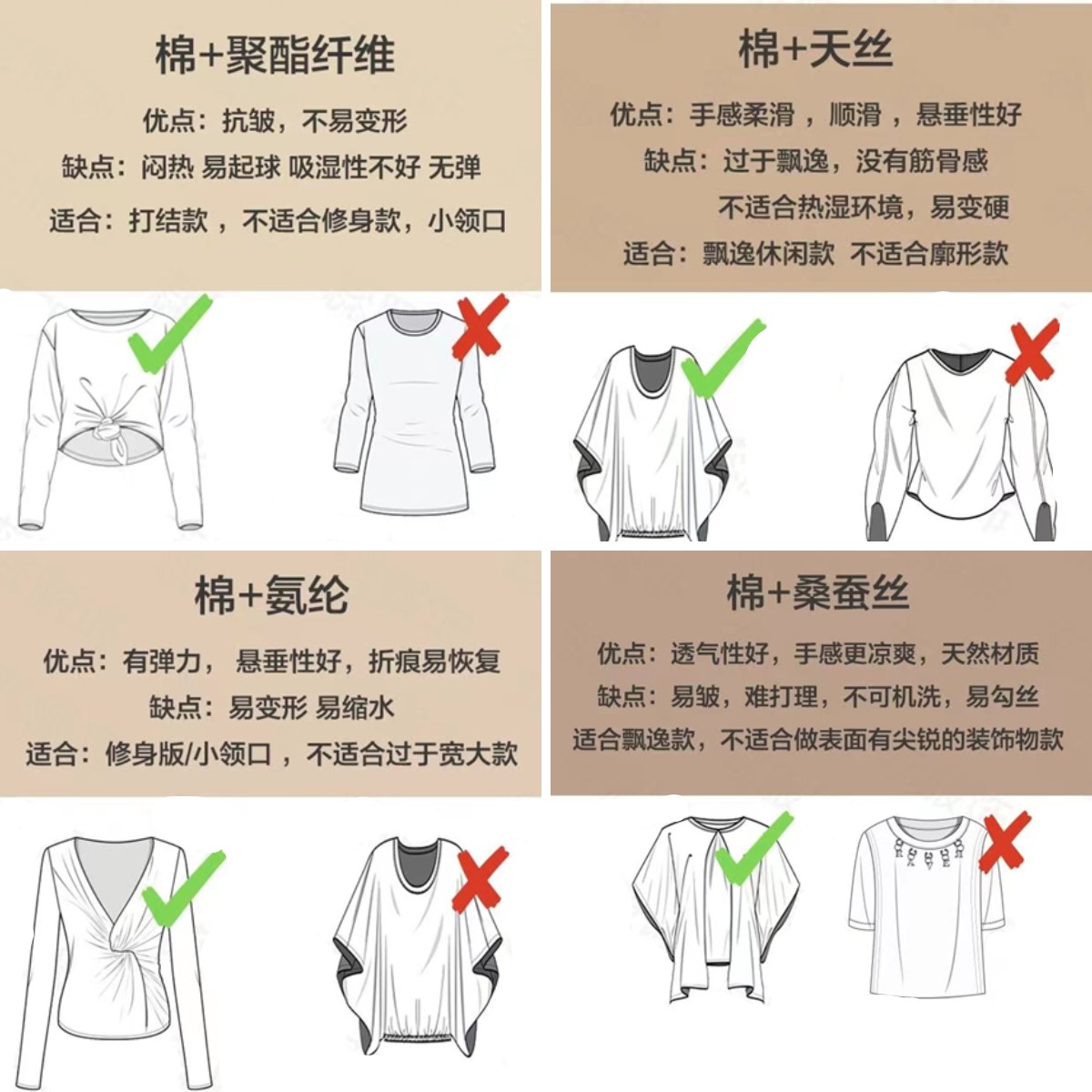 棉+聚酯纤维

优点：抗皱，不易变形

缺点：闷热 易起球 吸湿性不好 无弹

适合：打结款 ，不适合修身款，小领口

棉+天丝

优点：手感柔滑 ，顺滑 ，悬垂性好

缺点：过于飘逸，没有筋骨感
不适合热湿环境，易变硬

适合：飘逸休闲款 不适合廓形款

棉+氨纶

优点：有弹力， 悬垂性好，折痕易恢复

缺点：易变形 易缩水

适合：修身版/小领口 ，不适合过于宽大款

棉+桑蚕丝

优点：透气性好，手感更凉爽，天然材质

缺点：易皱，难打理，不可机洗，易勾丝

适合飘逸款，不适合做表面有尖锐的装饰物款