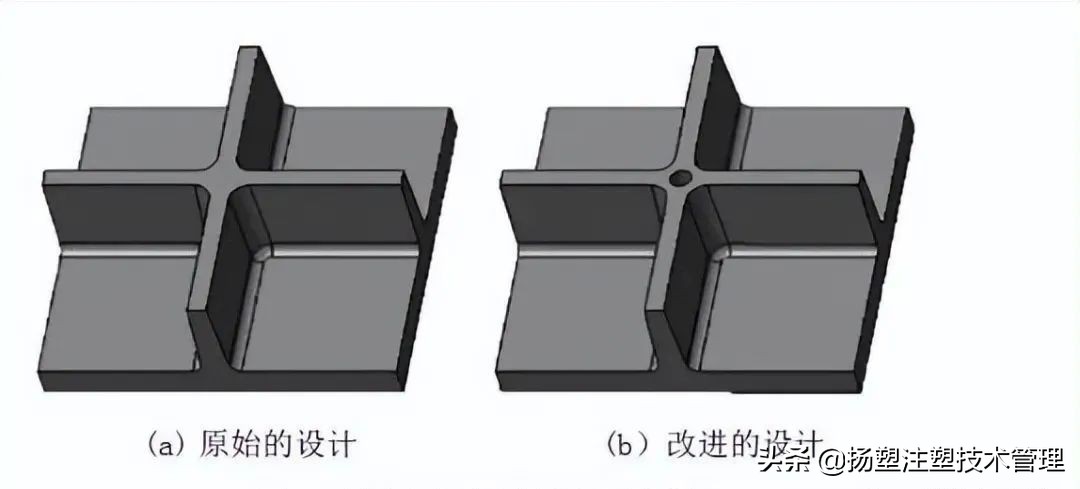 (a) 原始的设计

(b) 改进的设计

头条 @扬塑注塑技术管理