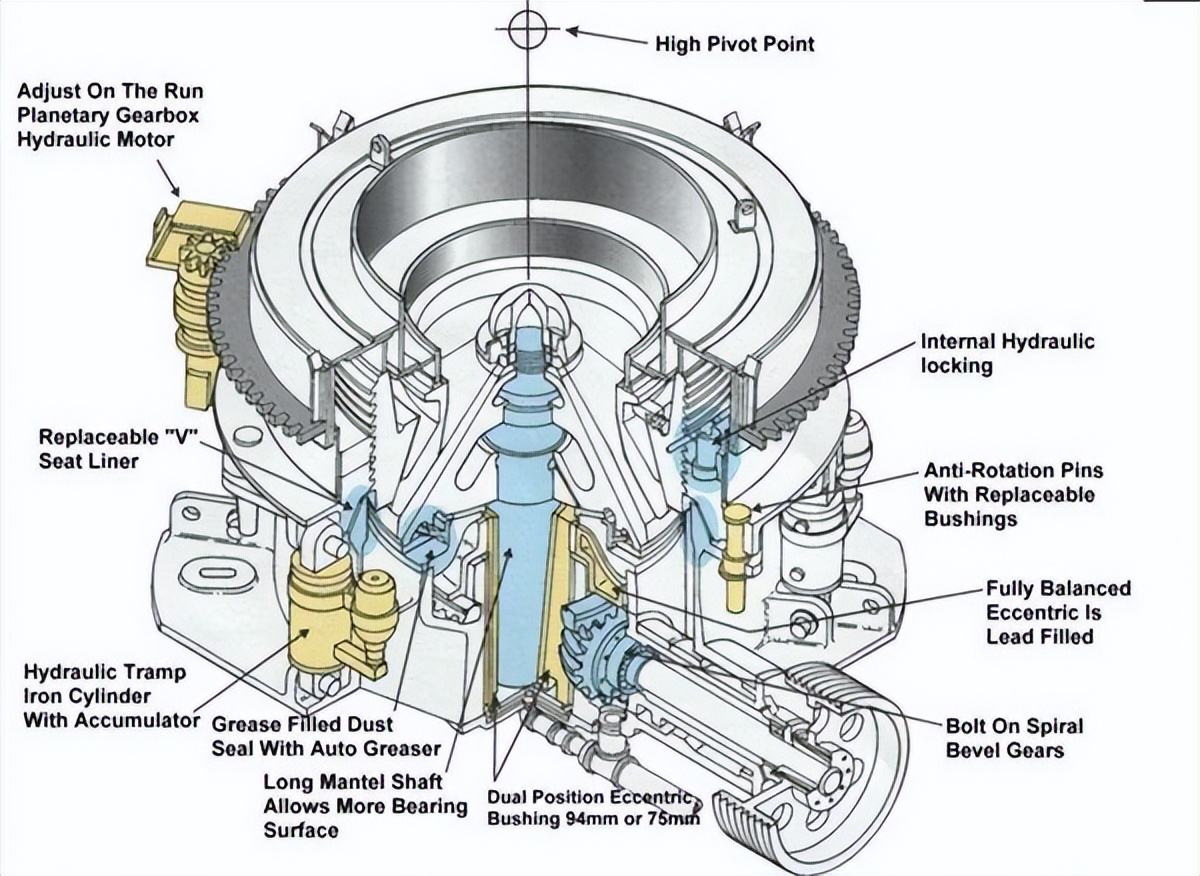 High Pivot Point

Adjust On The Run Planetary Gearbox Hydraulic Motor

Internal Hydraulic locking

Replaceable "V" Seat Liner

Anti-Rotation Pins With Replaceable Bushings

Fully Balanced Eccentric Is Lead Filled

Hydraulic Tramp Iron Cylinder With Accumulator

Grease Filled Dust Seal With Auto Greaser

Bolt On Spiral Bevel Gears

Long Mantel Shaft Allows More Bearing Surface

Dual Position Eccentric Bushing 94mm or 75mm