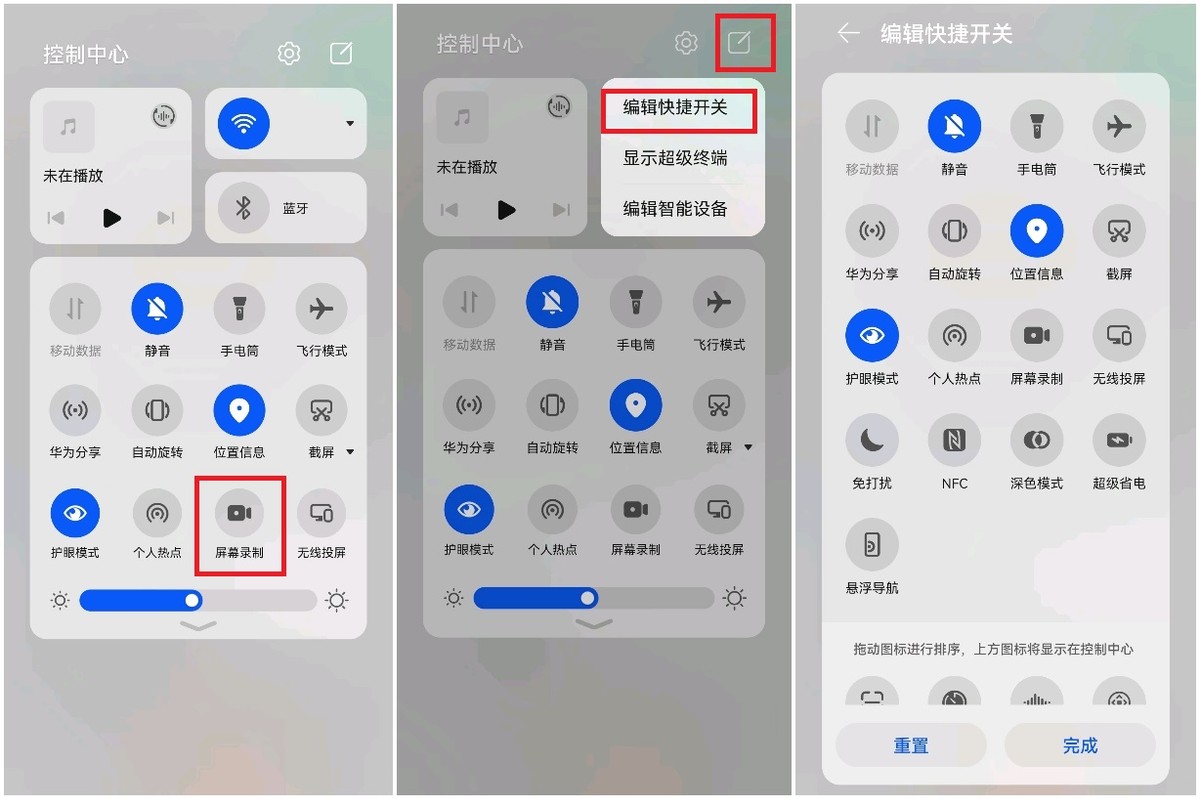 控制中心

未在播放

蓝牙

移动数据
静音
手电筒
飞行模式
华为分享
自动旋转
位置信息
截屏
护眼模式
个人热点
屏幕录制
无线投屏

控制中心

未在播放

编辑快捷开关
显示超级终端
编辑智能设备

移动数据
静音
手电筒
飞行模式
华为分享
自动旋转
位置信息
截屏
护眼模式
个人热点
屏幕录制
无线投屏

编辑快捷开关

移动数据
静音
手电筒
飞行模式
华为分享
自动旋转
位置信息
截屏
护眼模式
个人热点
屏幕录制
无线投屏
免打扰
NFC
深色模式
超级省电
悬浮导航

拖动图标进行排序，上方图标将显示在控制中心

重置
完成