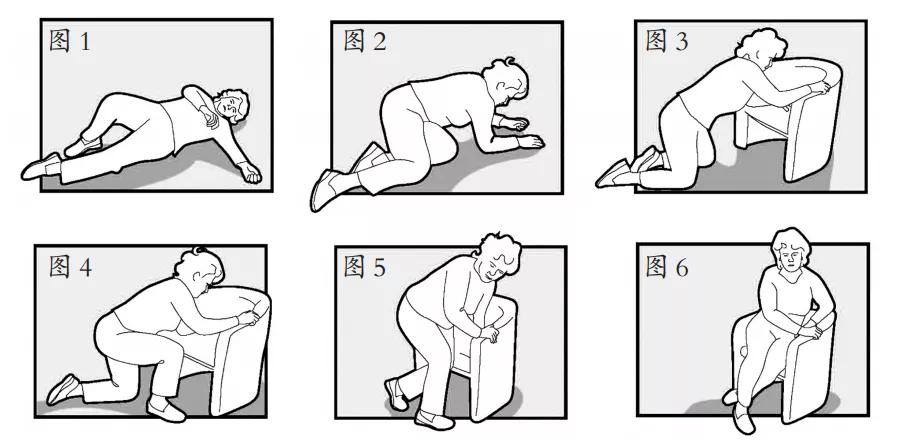 图 1

图 2

图 3

图 4

图 5

图 6