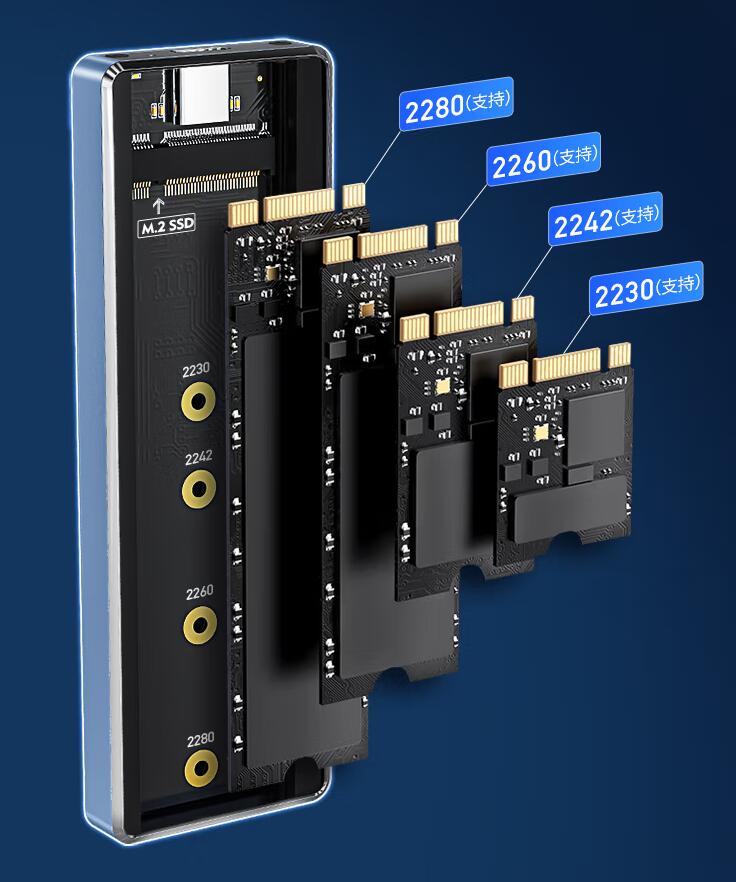 2280(支持)

2260(支持)

2242(支持)

2230(支持)

M.2 SSD

2230

2242

2260

2280