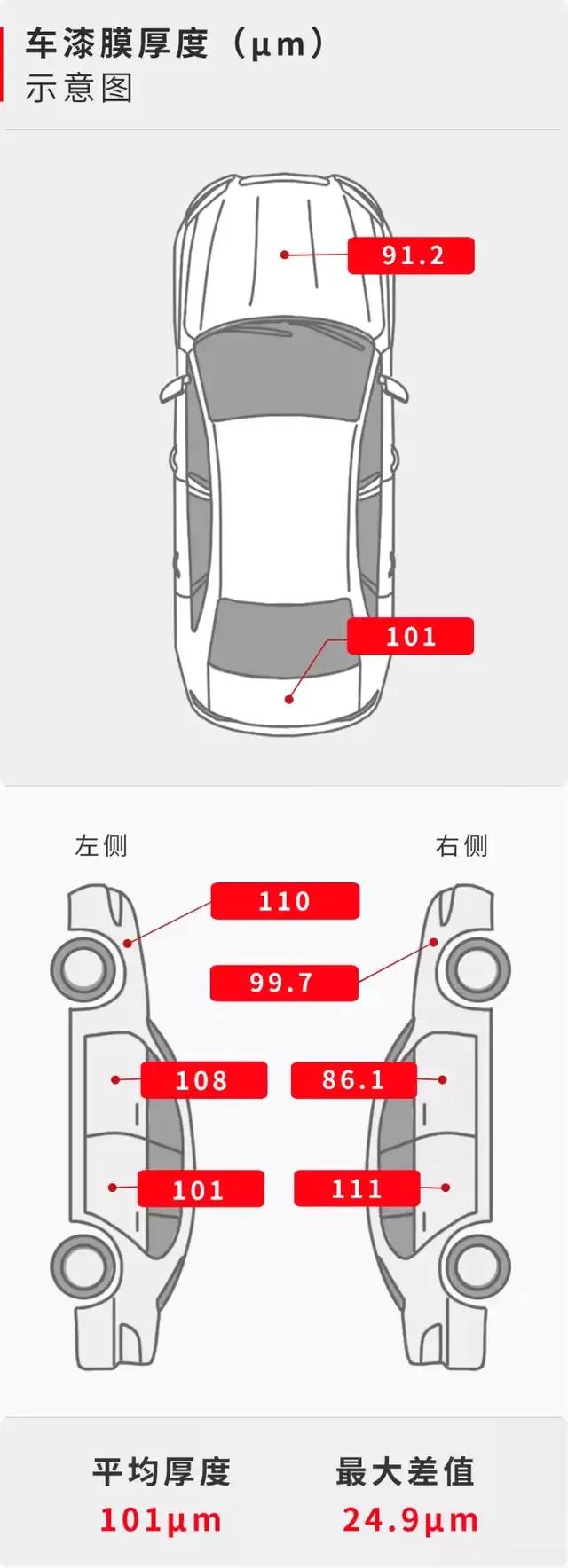 车漆膜厚度（μm）
示意图

91.2

101

左侧

右侧

110

99.7

108

86.1

101

111

平均厚度
101μm

最大差值
24.9μm