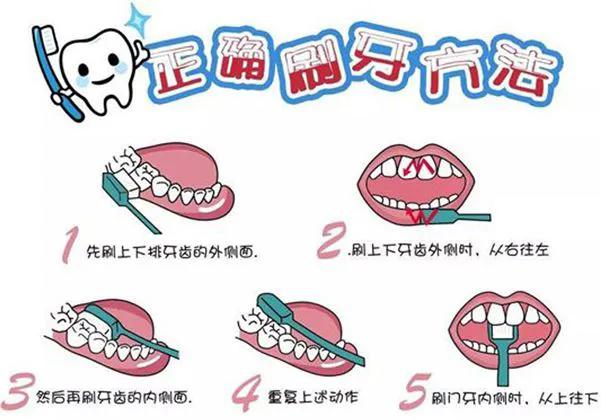 正确刷牙方法

1 先刷上下排牙齿的外侧面.

2 .刷上下牙齿外侧时，从右往左

3 然后再刷牙齿的内侧面.

4 重复上述动作

5 刷门牙内侧时，从上往下