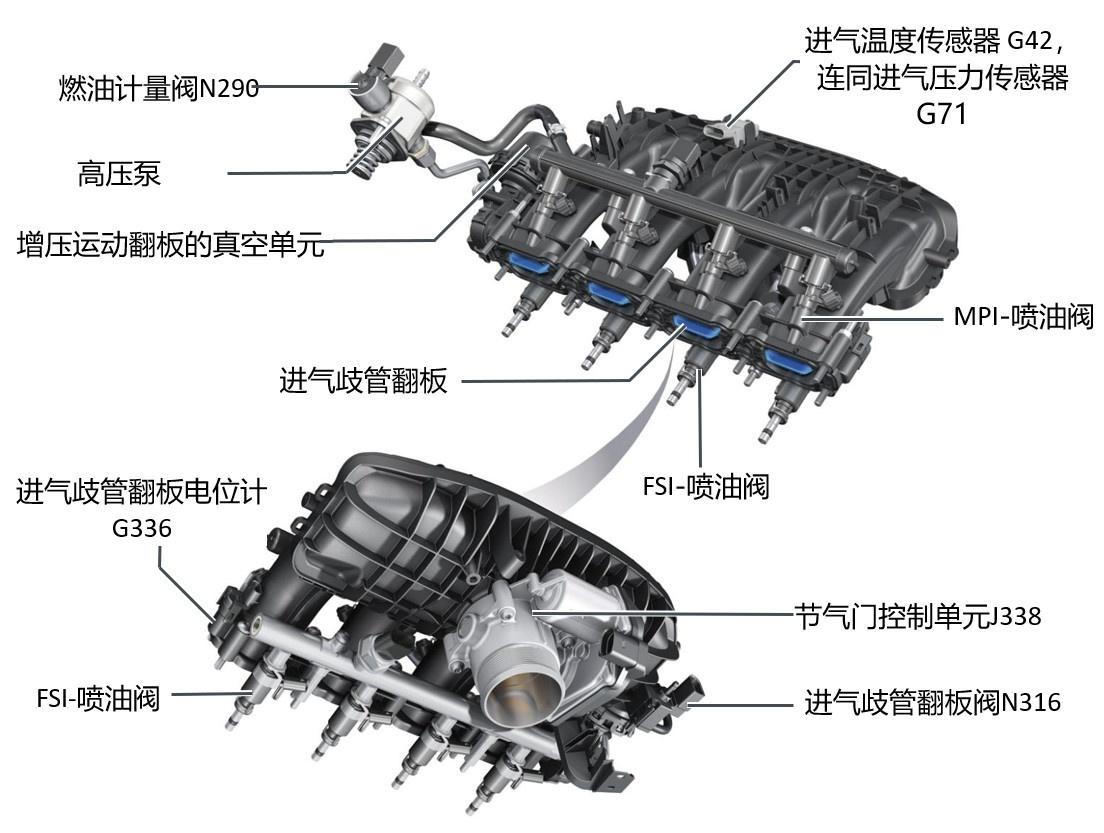 燃油计量阀N290

高压泵

增压运动翻板的真空单元

进气温度传感器 G42，连同进气压力传感器 G71

MPI-喷油阀

进气歧管翻板

FSI-喷油阀

进气歧管翻板电位计 G336

节气门控制单元J338

FSI-喷油阀

进气歧管翻板阀N316