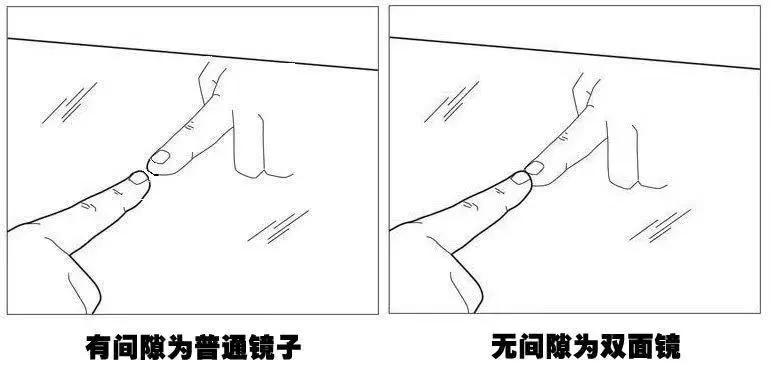 有间隙为普通镜子

无间隙为双面镜