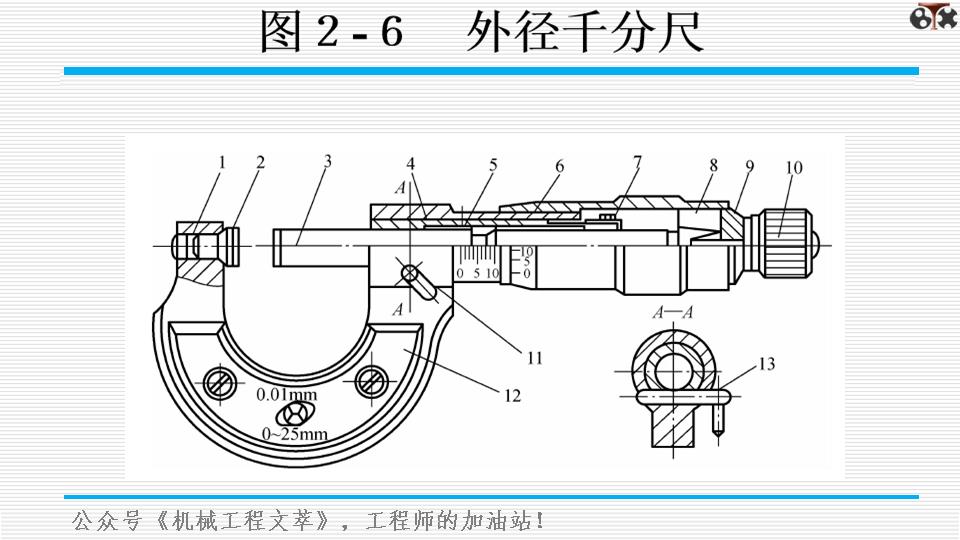 图 2 - 6　外径千分尺

1 2 3 4 5 6 7 8 9 10

A

0 5 10

10
5
0

A

11

12

0.01mm

0~25mm

A—A

13

公众号《机械工程文萃》，工程师的加油站！