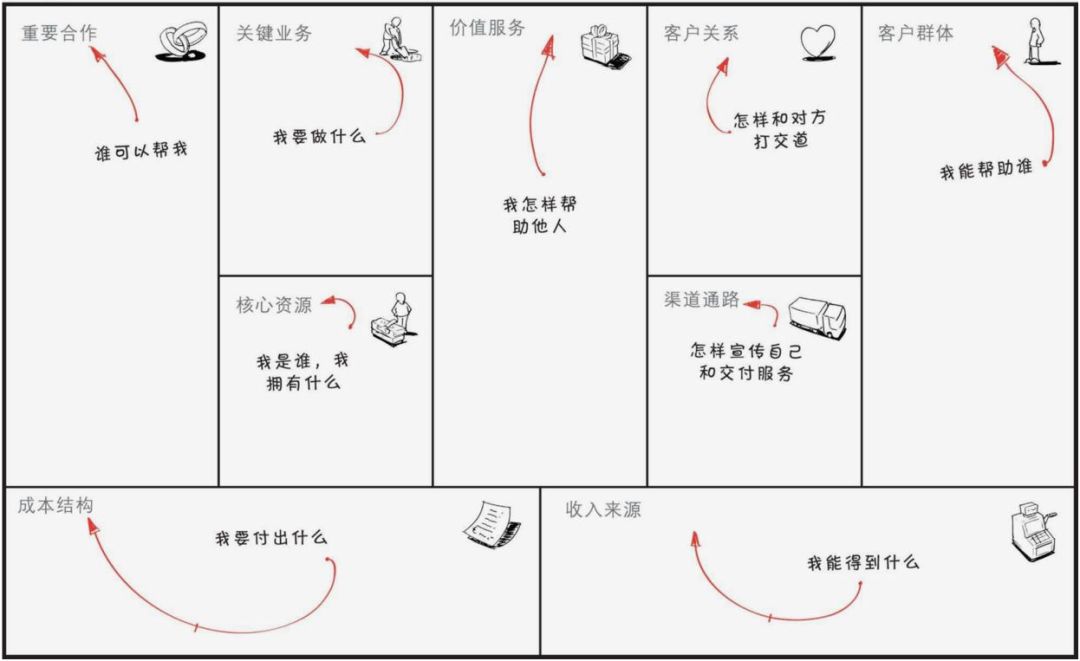 重要合作

谁可以帮我

关键业务

我要做什么

核心资源

我是谁，我拥有什么

价值服务

我怎样帮助他人

客户关系

怎样和对方打交道

渠道通路

怎样宣传自己和交付服务

客户群体

我能帮助谁

成本结构

我要付出什么

收入来源

我能得到什么