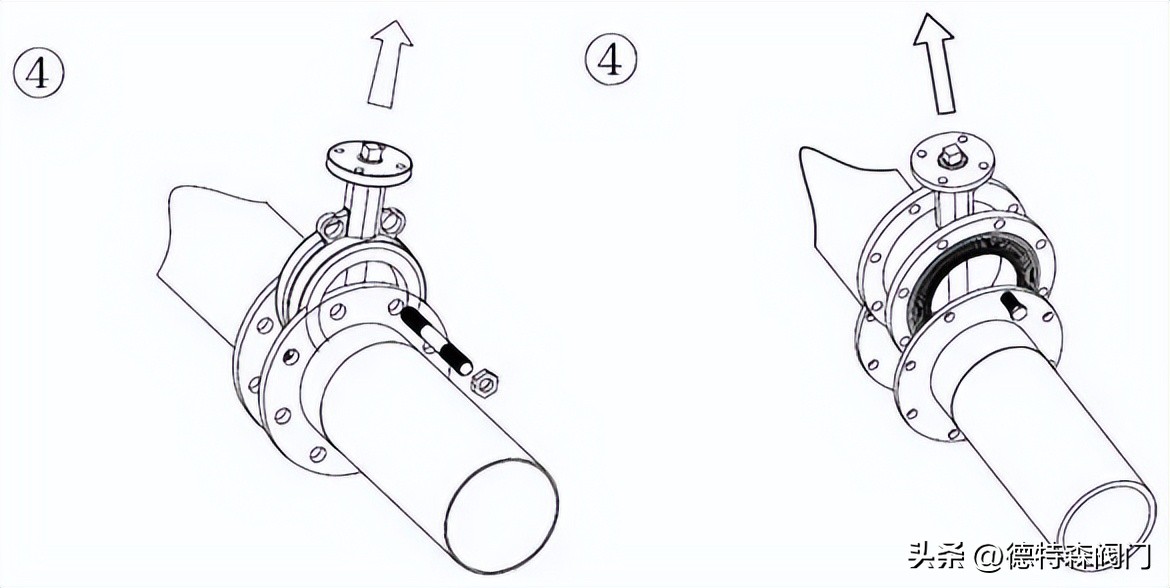 ④

④

头条 @德特森阀门