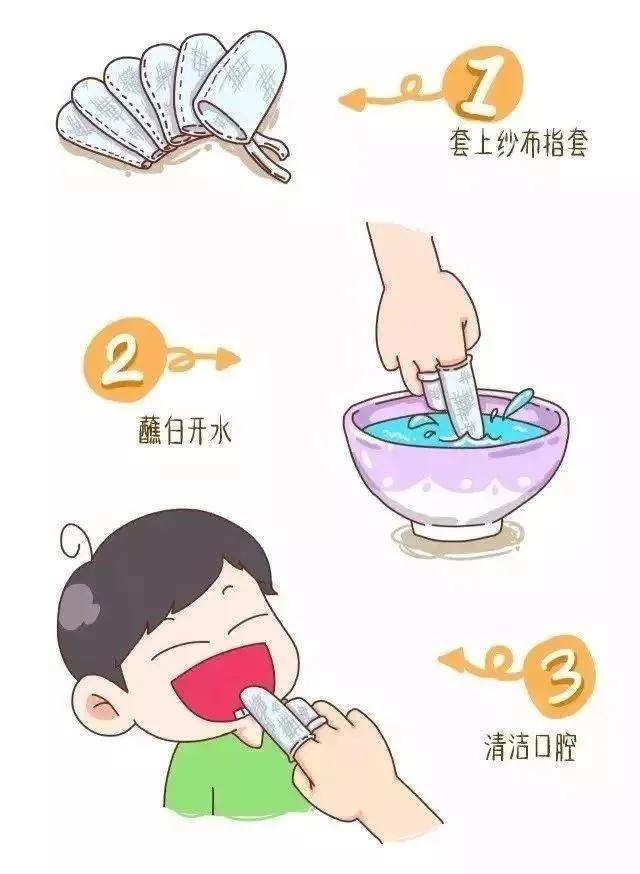 1
套上纱布指套

2
蘸白开水

3
清洁口腔