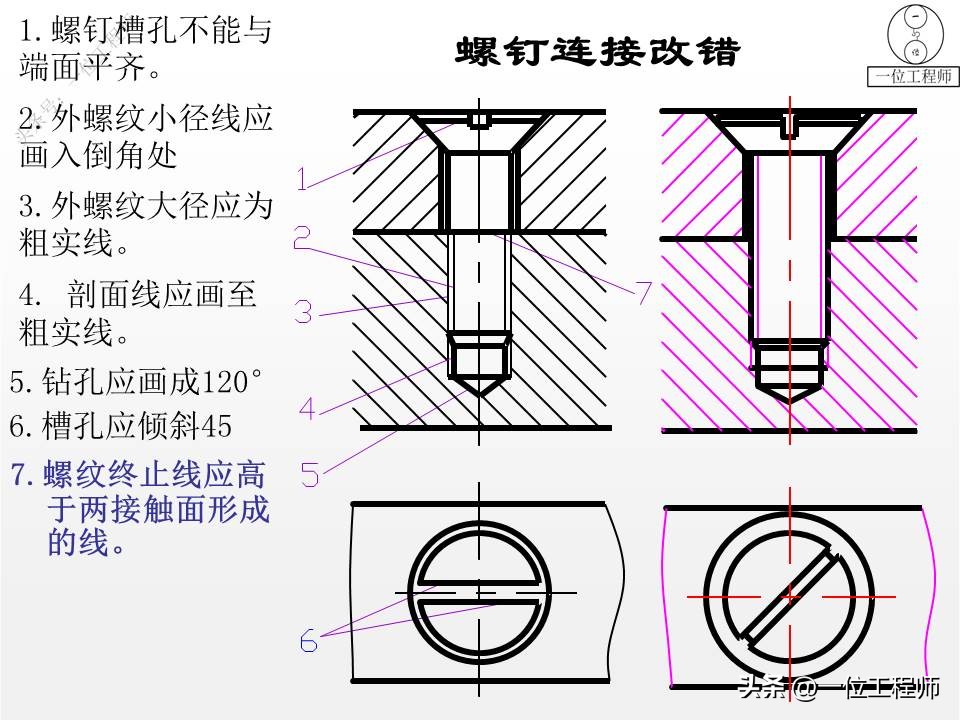 1. 螺钉槽孔不能与端面平齐。

2. 外螺纹小径线应画入倒角处

3. 外螺纹大径应为粗实线。

4. 剖面线应画至粗实线。

5. 钻孔应画成120°

6. 槽孔应倾斜45

7. 螺纹终止线应高于两接触面形成的线。

螺钉连接改错

一位工程师

1

2

3

4

5

6

7

头条 @一位工程师