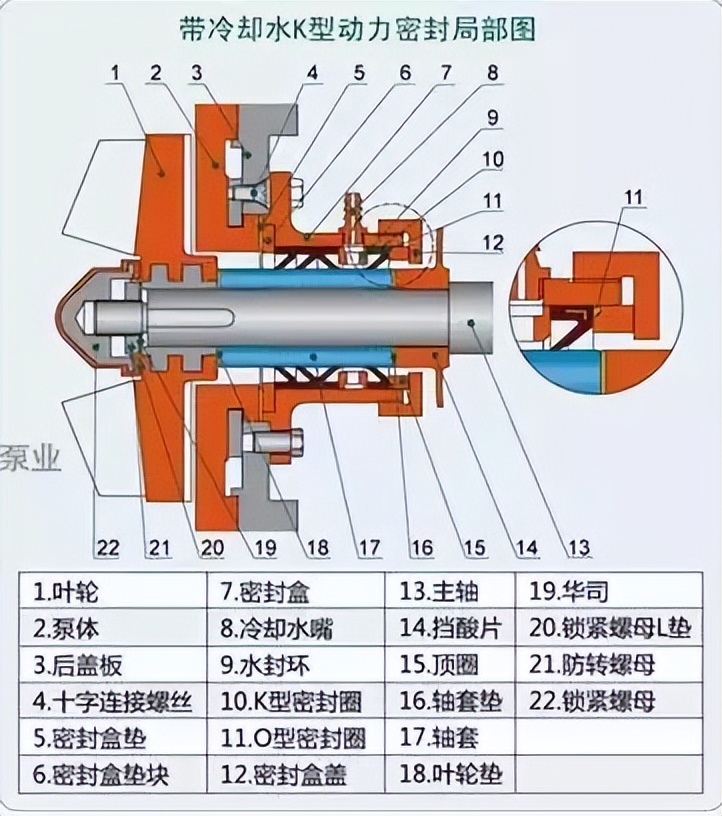 带冷却水K型动力密封局部图

1 2 3 4 5 6 7 8 9 10 11 12

11

泵业

22 21 20 19 18 17 16 15 14 13

| 1.叶轮 | 7.密封盒 | 13.主轴 | 19.华司 |
|---|---|---|---|
| 2.泵体 | 8.冷却水嘴 | 14.挡酸片 | 20.锁紧螺母L垫 |
| 3.后盖板 | 9.水封环 | 15.顶圈 | 21.防转螺母 |
| 4.十字连接螺丝 | 10.K型密封圈 | 16.轴套垫 | 22.锁紧螺母 |
| 5.密封盒垫 | 11.O型密封圈 | 17.轴套 | |
| 6.密封盒垫块 | 12.密封盒盖 | 18.叶轮垫 | |