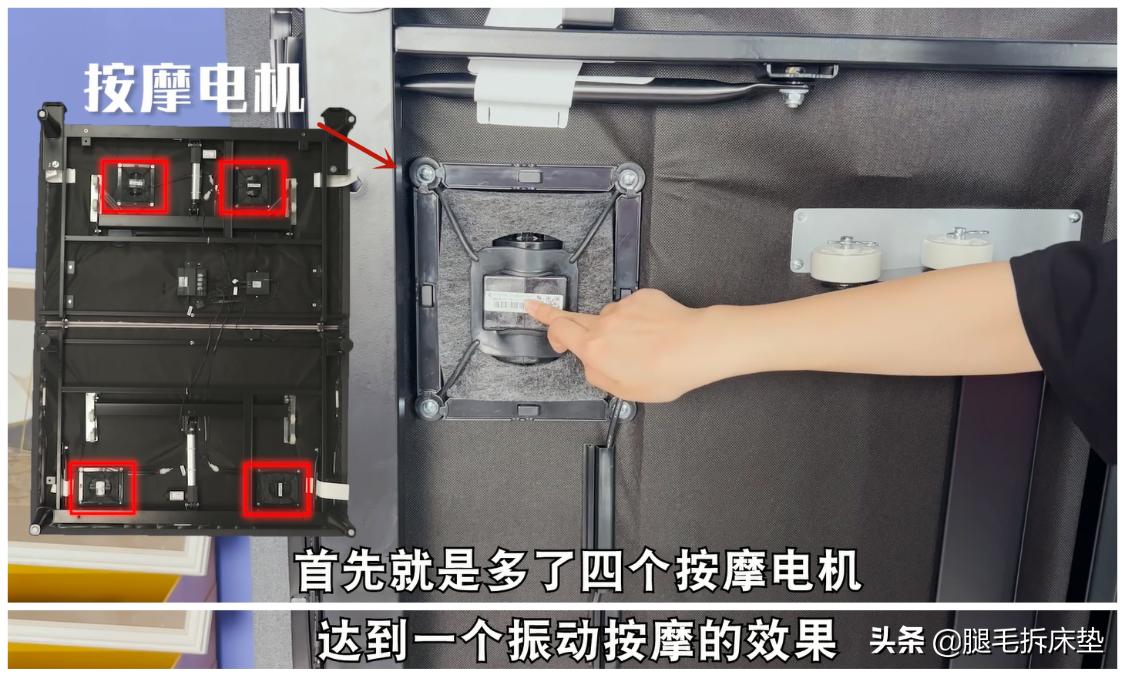 按摩电机

首先就是多了四个按摩电机

达到一个振动按摩的效果

头条 @腿毛拆床垫