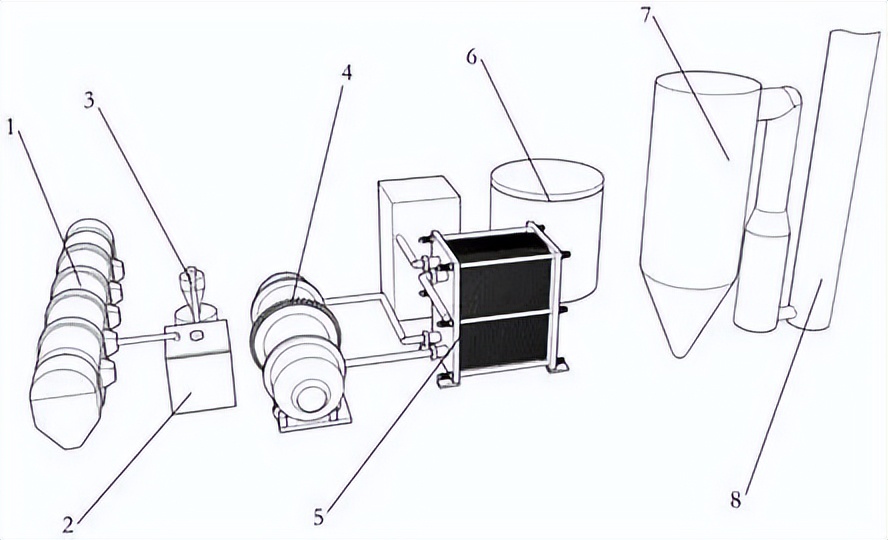 1
3
4
6
7
2
5
8