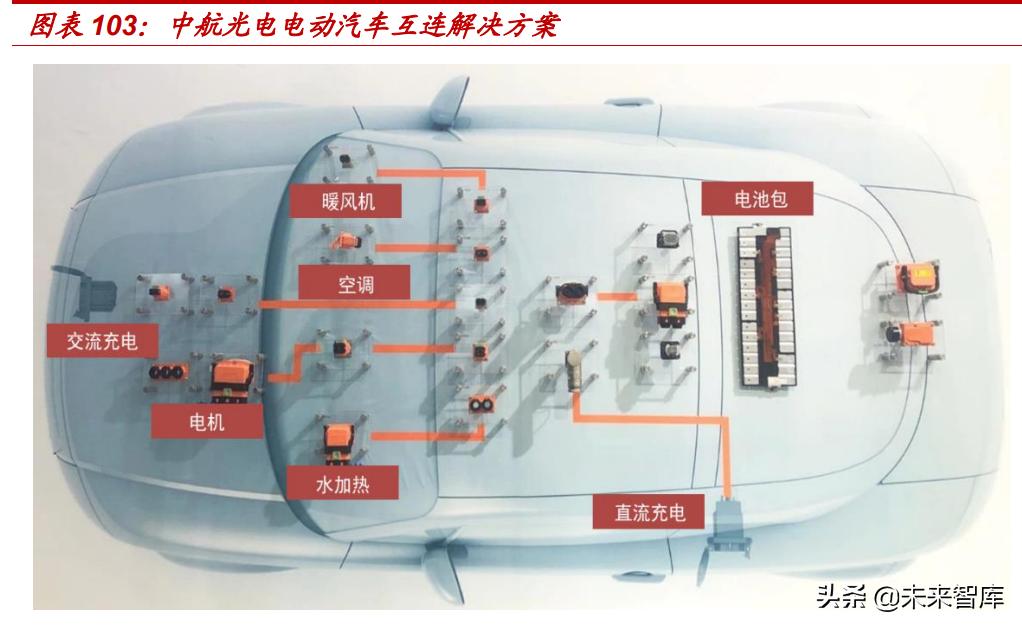 图表 103：中航光电电动汽车互连解决方案

暖风机

电池包

空调

交流充电

电机

水加热

直流充电

头条 @未来智库