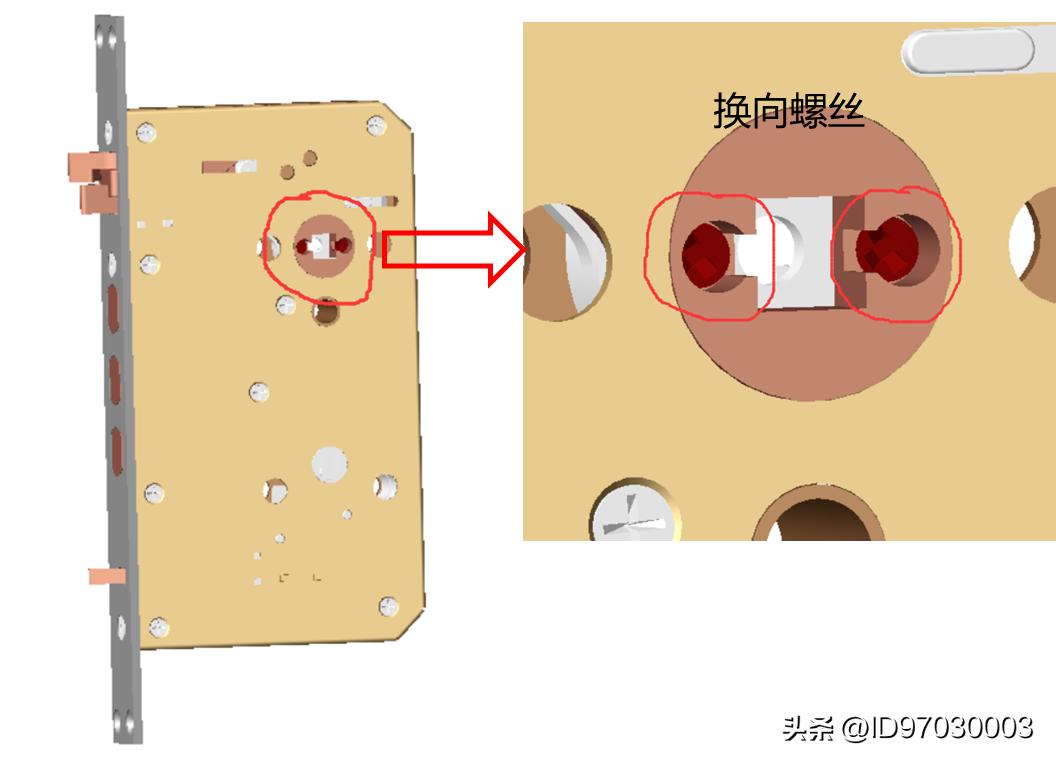 换向螺丝

头条 @ID97030003