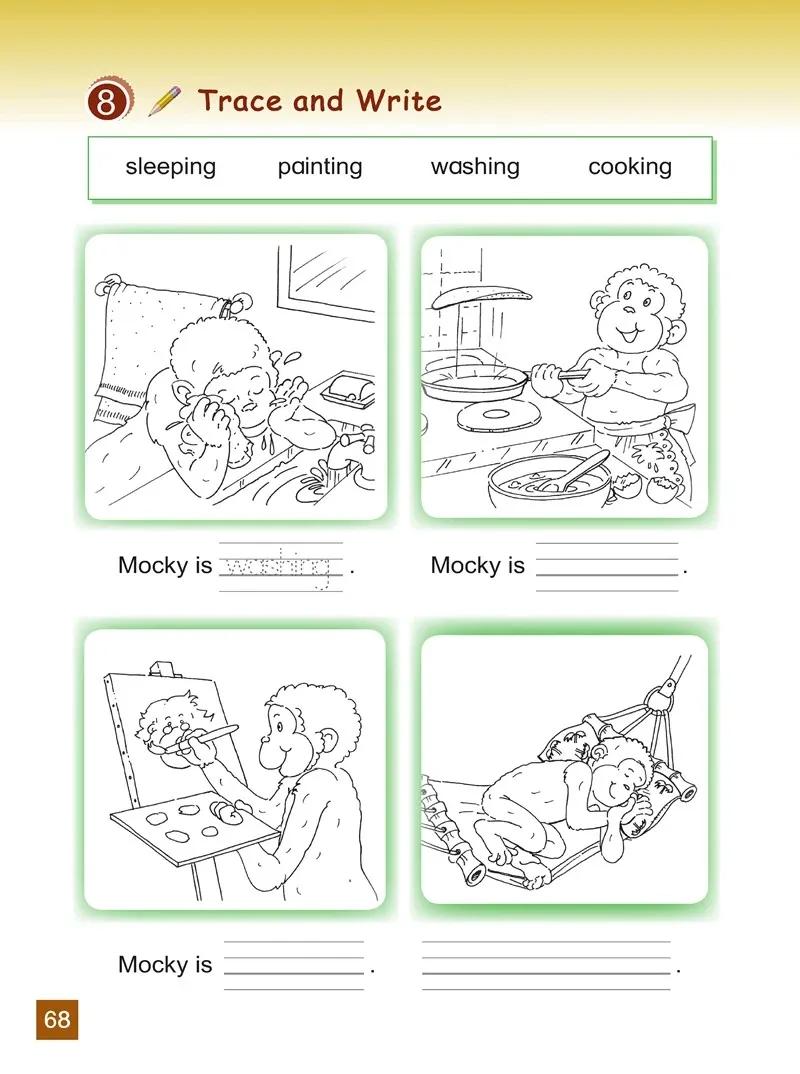 8 Trace and Write

sleeping painting washing cooking

Mocky is washing .

Mocky is .

Mocky is .

.

68