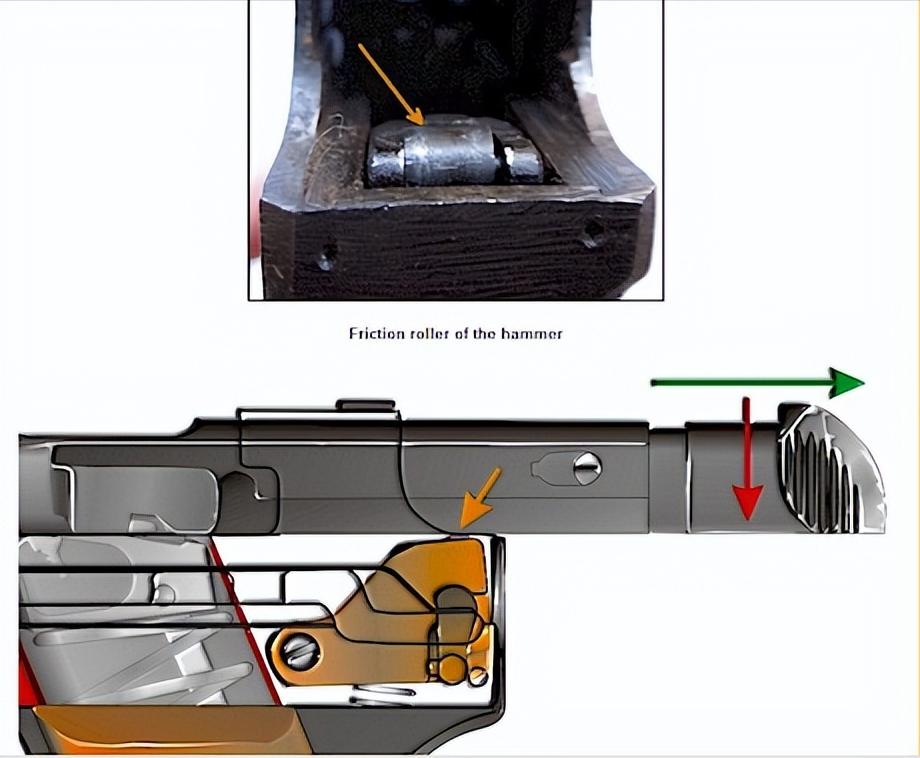 Friction roller of the hammer