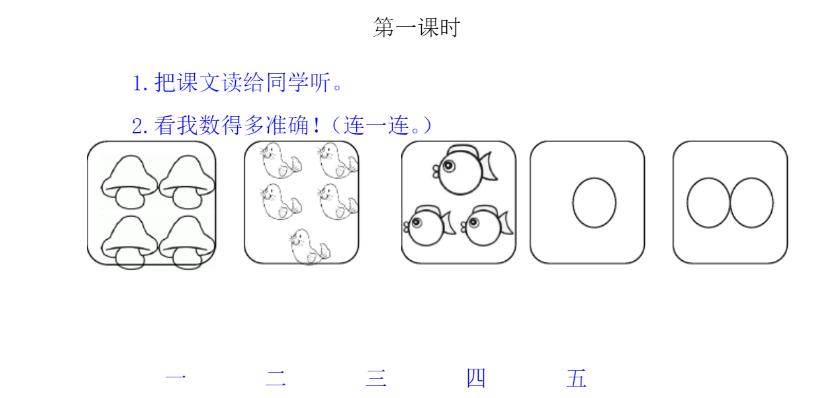 第一课时

1. 把课文读给同学听。

2. 看我数得多准确！（连一连。）

一　　二　　三　　四　　五