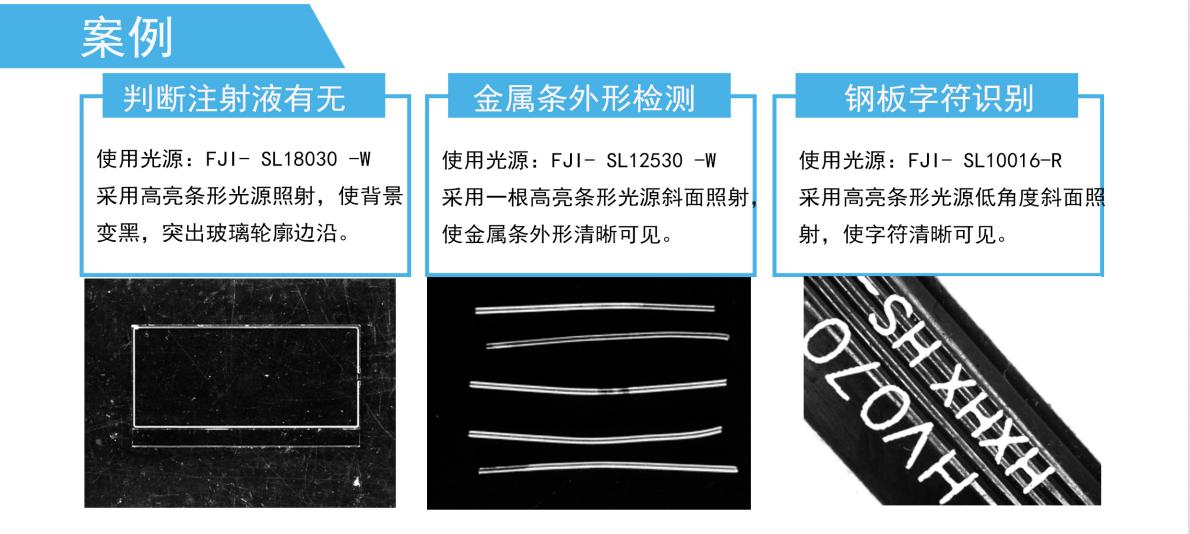 案例

判断注射液有无

使用光源：FJI- SL18030 -W
采用高亮条形光源照射，使背景变黑，突出玻璃轮廓边沿。

金属条外形检测

使用光源：FJI- SL12530 -W
采用一根高亮条形光源斜面照射，使金属条外形清晰可见。

钢板字符识别

使用光源：FJI- SL10016-R
采用高亮条形光源低角度斜面照射，使字符清晰可见。

-SH XHXH
HV070