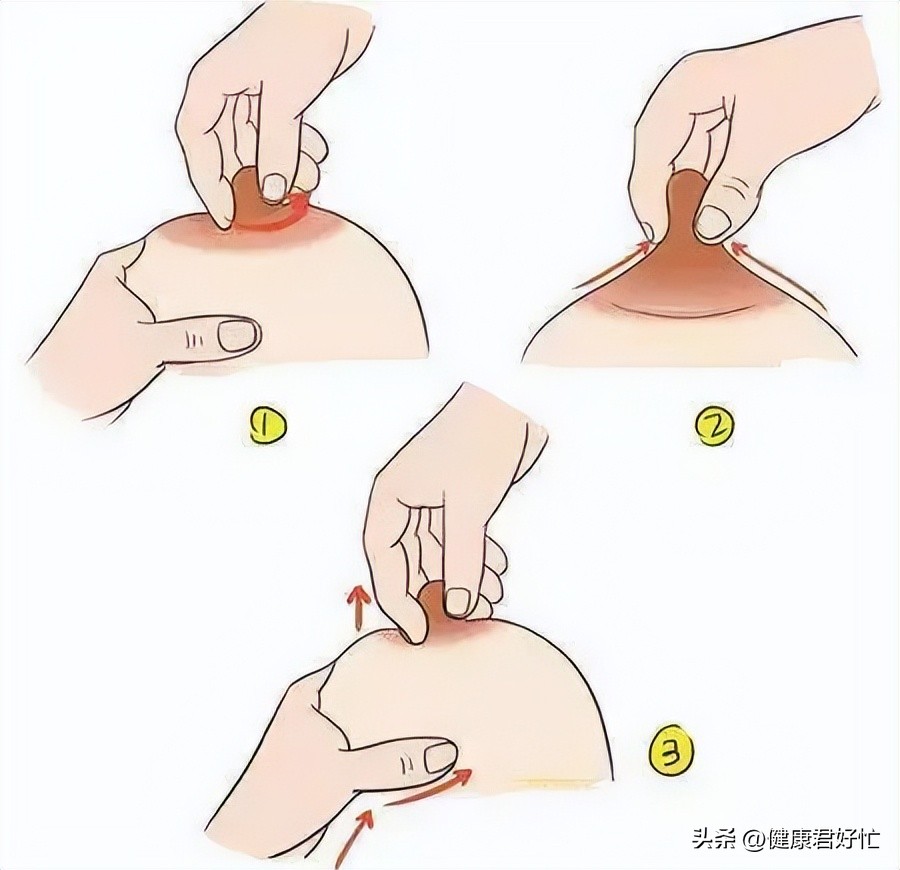 ①

②

③

头条 @健康君好忙