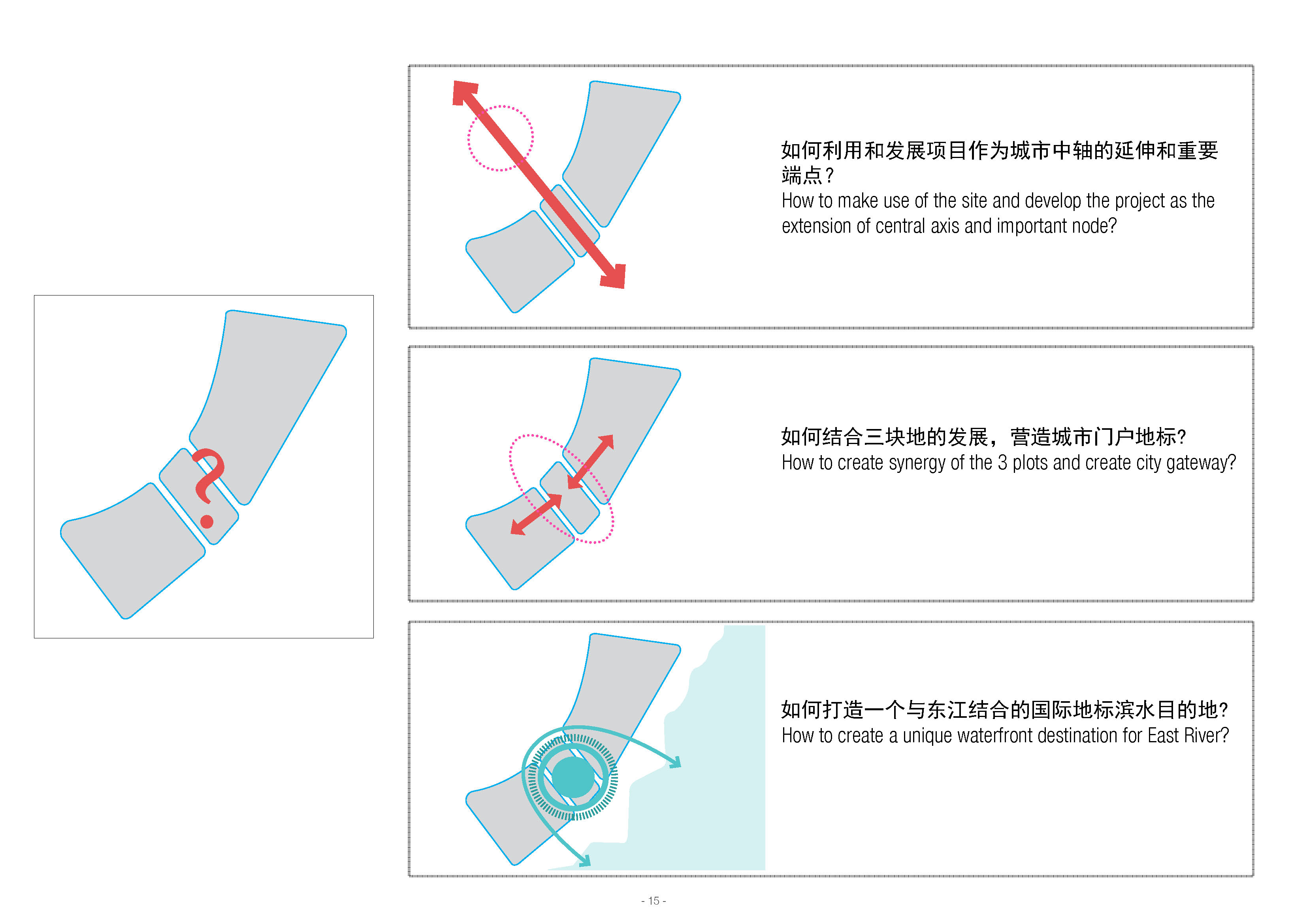 ?

如何利用和发展项目作为城市中轴的延伸和重要端点？
How to make use of the site and develop the project as the extension of central axis and important node?

如何结合三块地的发展，营造城市门户地标?
How to create synergy of the 3 plots and create city gateway?

如何打造一个与东江结合的国际地标滨水目的地?
How to create a unique waterfront destination for East River?

- 15 -