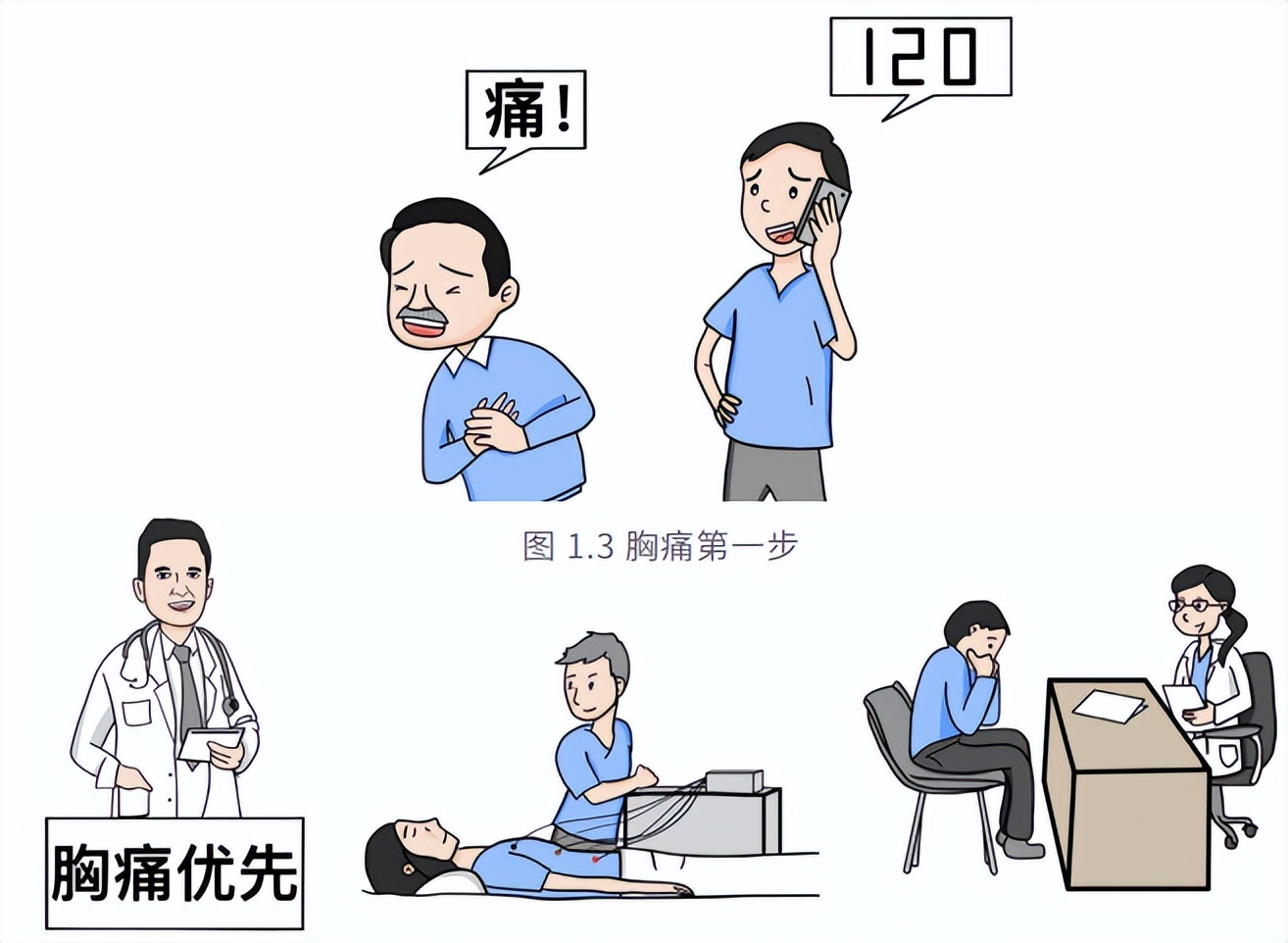 痛!

120

图 1.3 胸痛第一步

胸痛优先