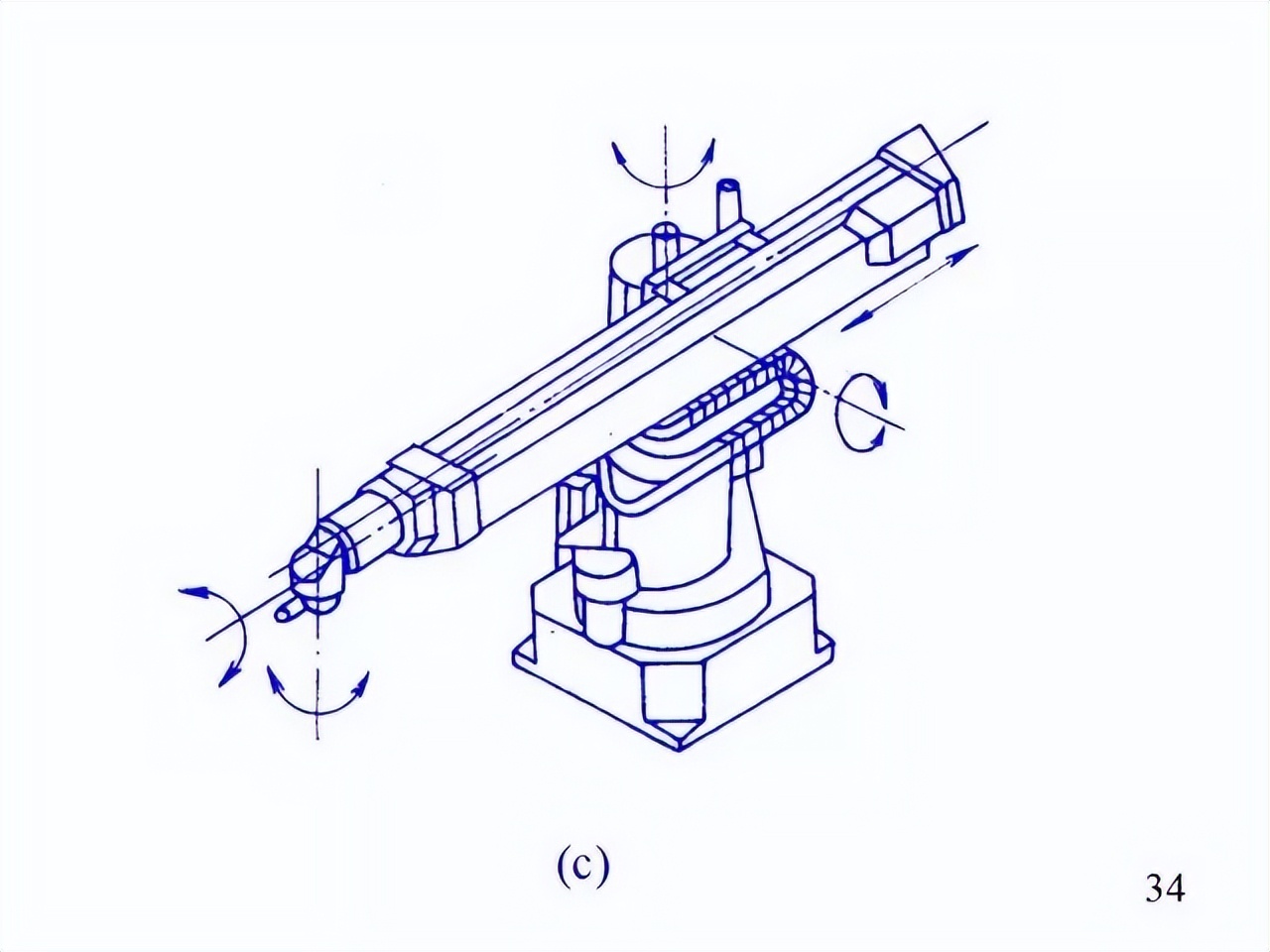 (c)

34