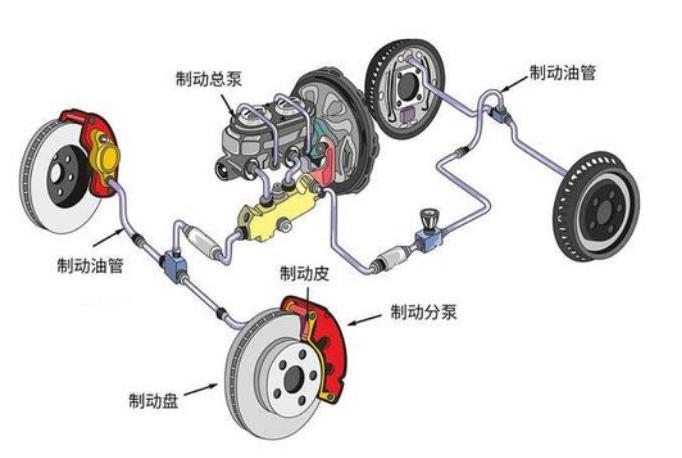 制动总泵

制动油管

制动油管

制动皮

制动分泵

制动盘