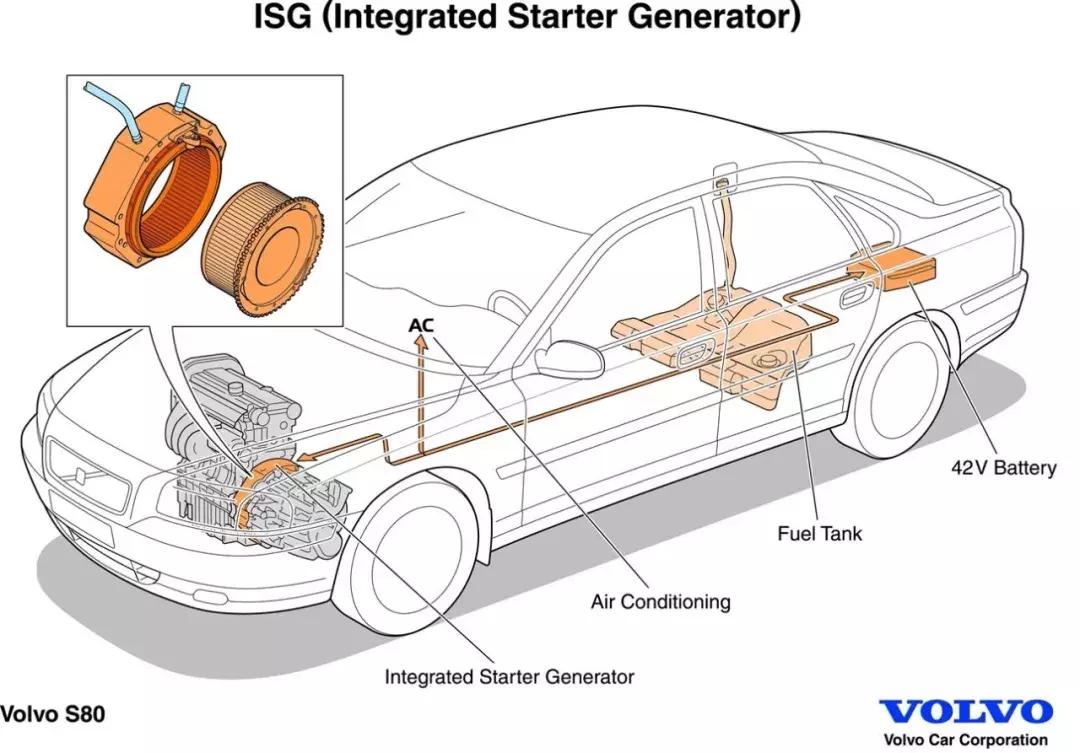 ISG (Integrated Starter Generator)

AC

42V Battery

Fuel Tank

Air Conditioning

Integrated Starter Generator

Volvo S80

VOLVO
Volvo Car Corporation