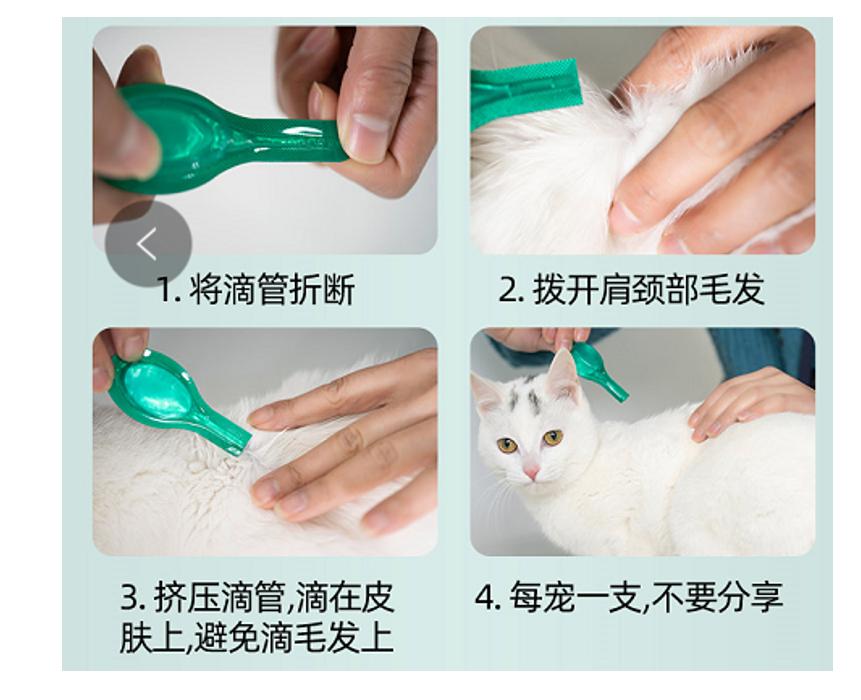 1. 将滴管折断

2. 拨开肩颈部毛发

3. 挤压滴管,滴在皮肤上,避免滴毛发上

4. 每宠一支,不要分享